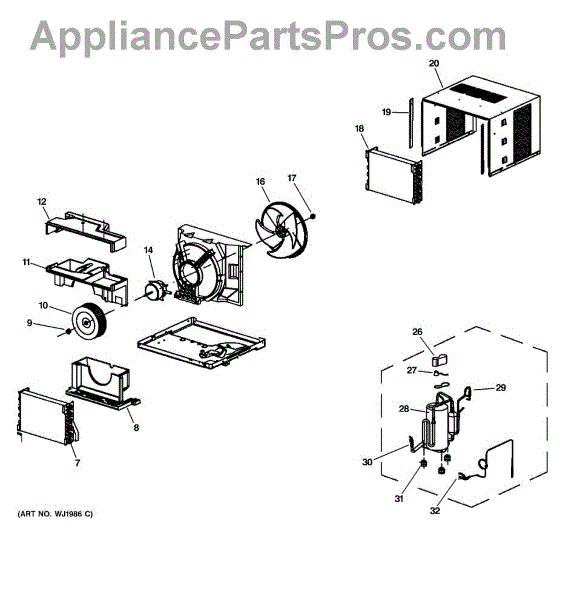 AppliancePartsPros.com

20
19
18
16
17
12
14
11
10
9
26
27
29
28
8
7
30
31
32

(ART NO. WJ1986 C)