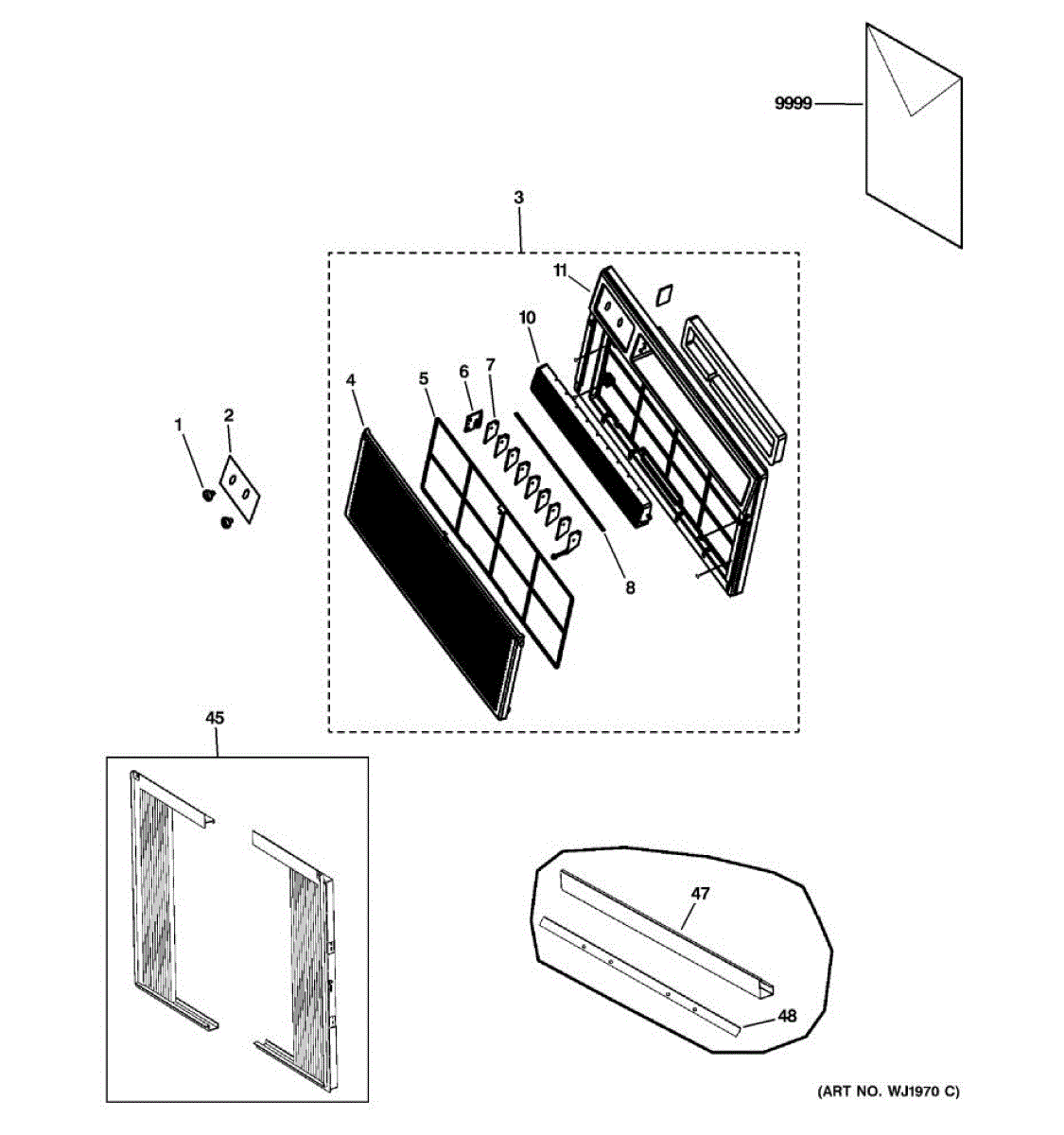 9999

3

11

10

4

5

6

7

1

2

8

45

47

48

(ART NO. WJ1970 C)