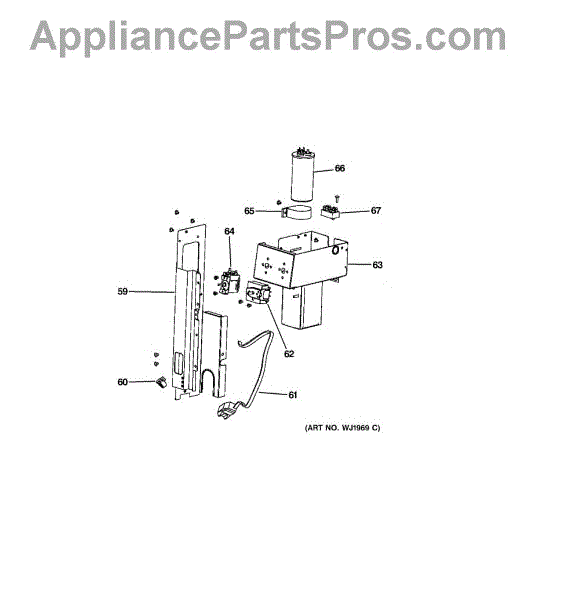 AppliancePartsPros.com

66

65

67

64

63

59

62

60

61

(ART NO. WJ1969 C)