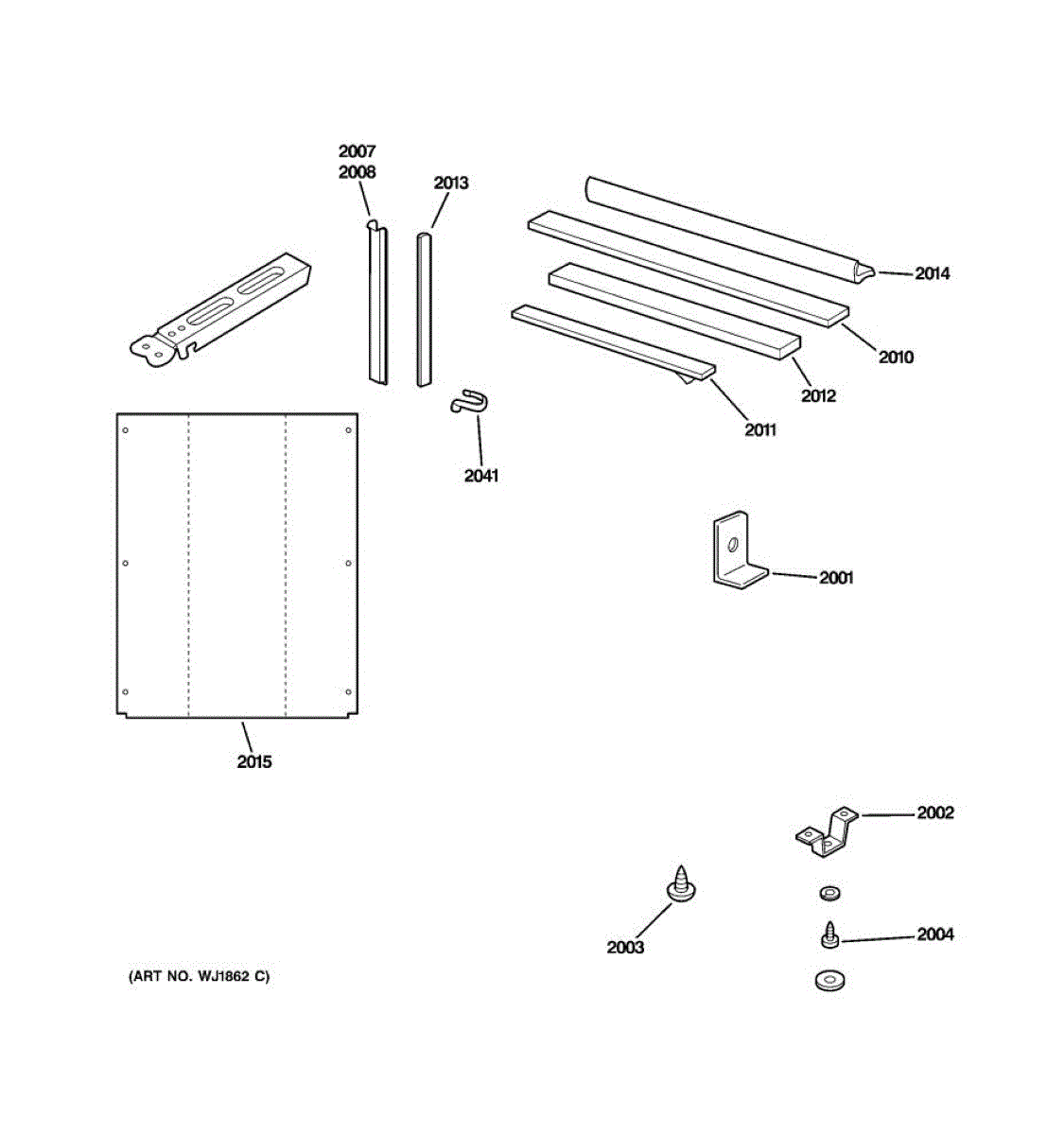 2007
2008
2013
2014
2010
2012
2011
2041
2001
2015
2002
2003
2004
(ART NO. WJ1862 C)