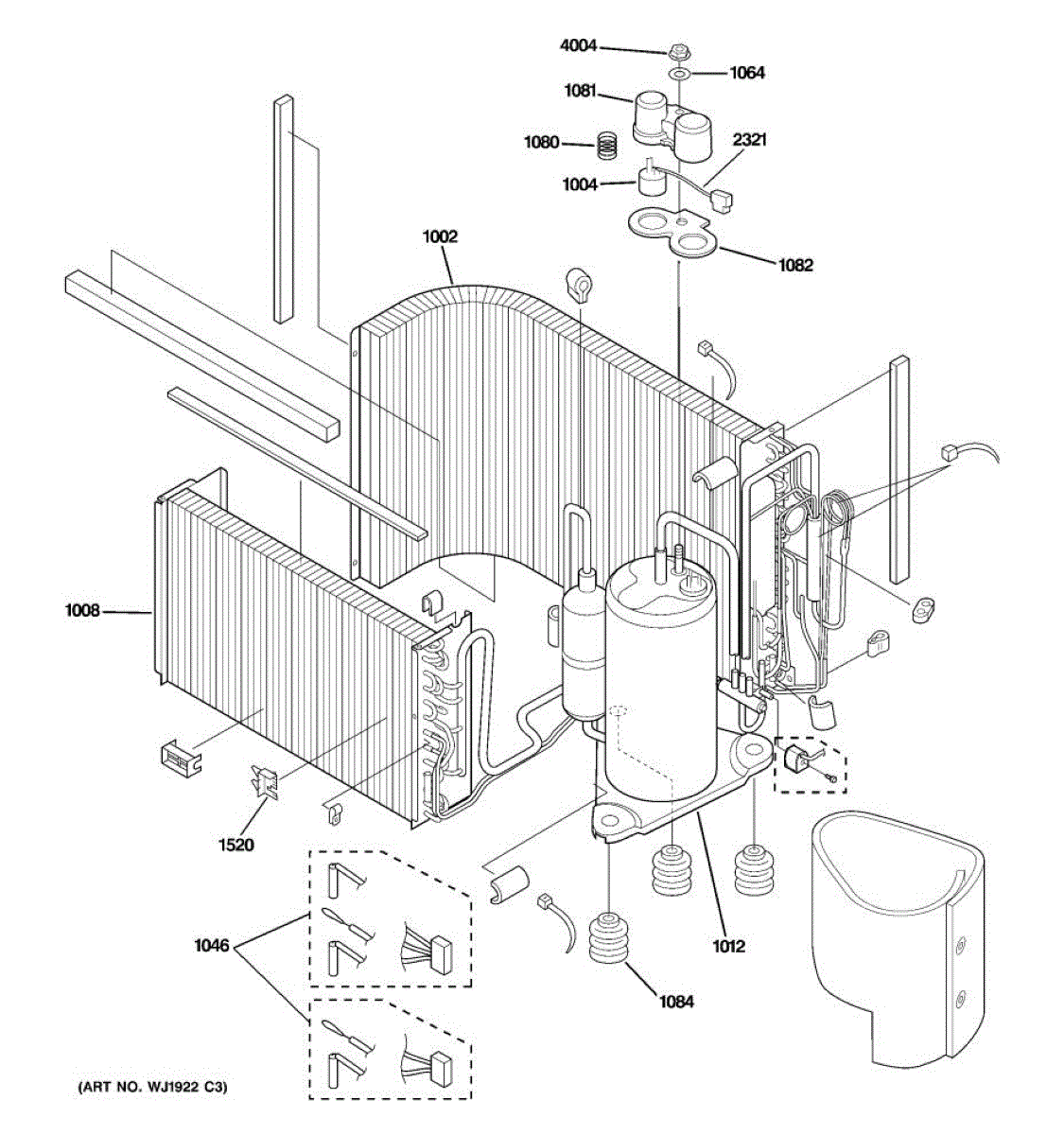 4004
1064
1081
1080
2321
1004
1082
1002
1008
1520
1046
1012
1084
(ART NO. WJ1922 C3)