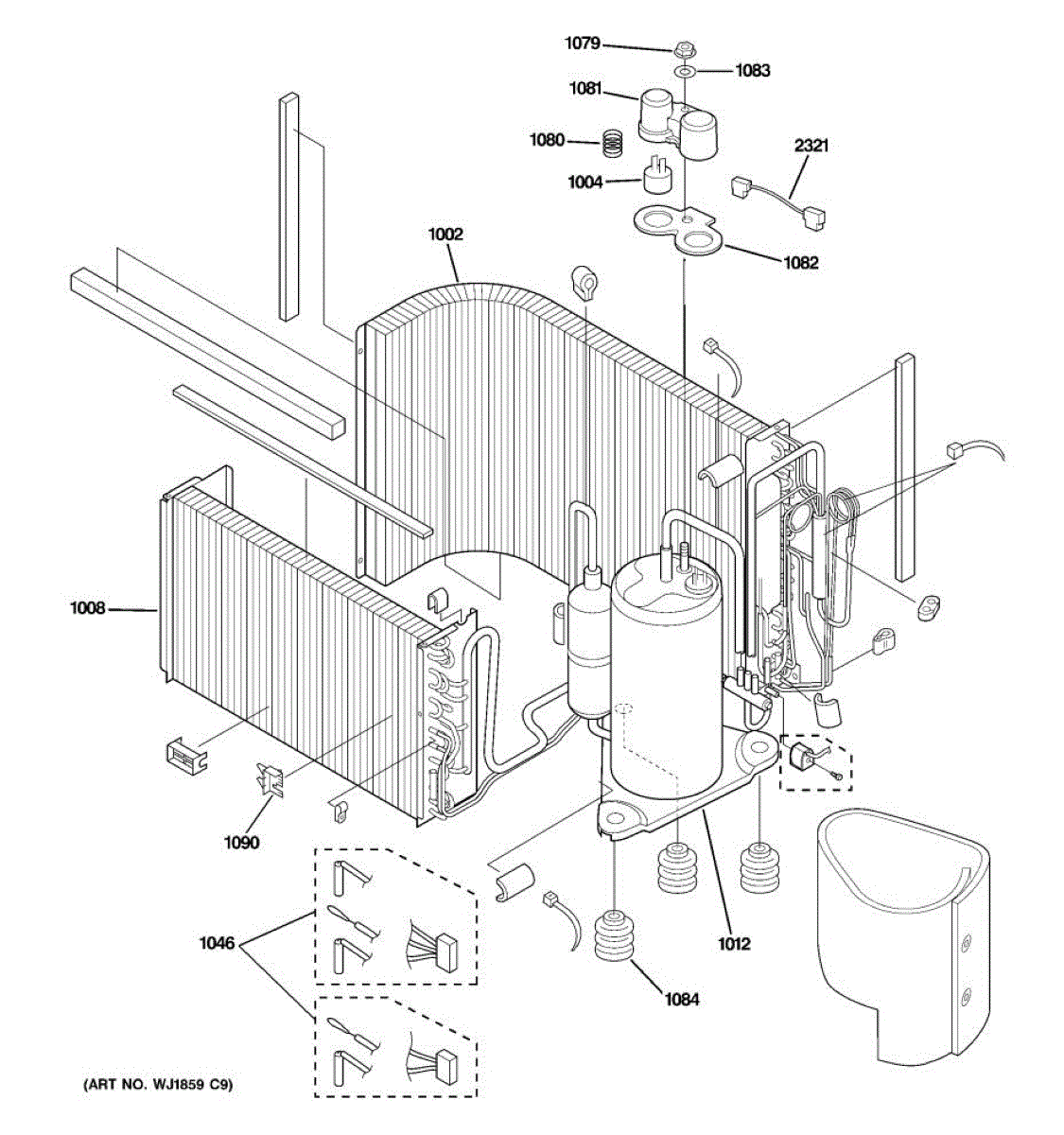 1079
1083
1081
1080
2321
1004
1082
1002
1008
1090
1046
1012
1084
(ART NO. WJ1859 C9)