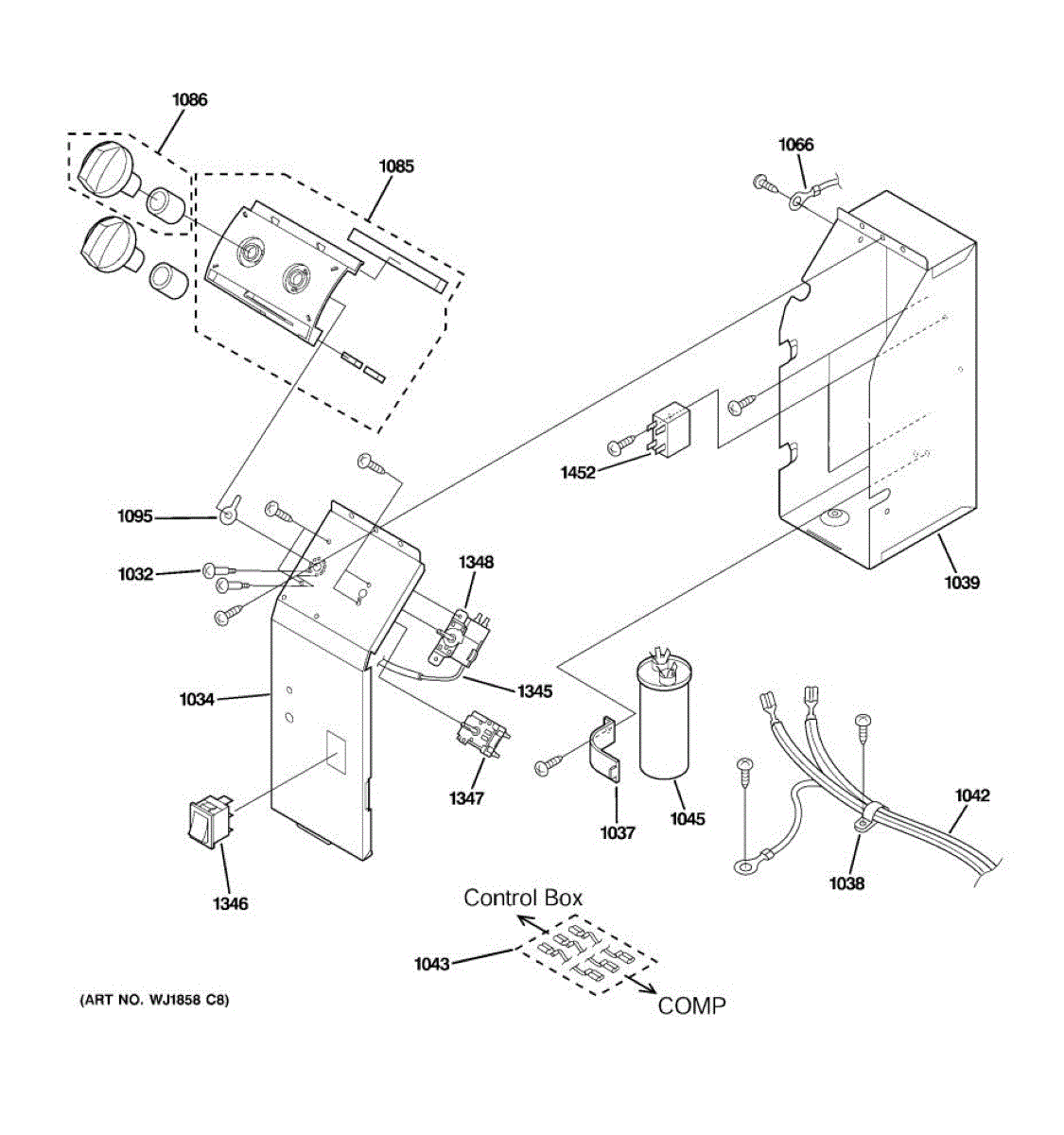 1086
1085
1066
1452
1095
1032
1348
1039
1034
1345
1347
1037
1045
1042
1038
1346
Control Box
1043
COMP
(ART NO. WJ1858 C8)