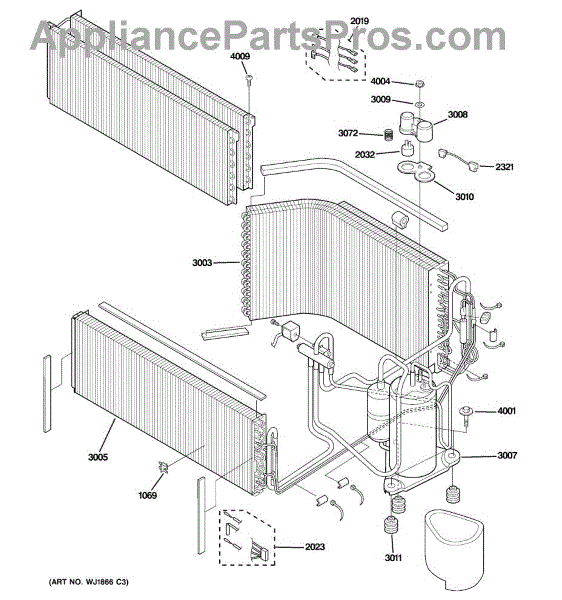 AppliancePartsPros.com

2019
4009
4004
3009
3008
3072
2032
2321
3010
3003
4001
3007
3005
1069
2023
3011

(ART NO. WJ1866 C3)