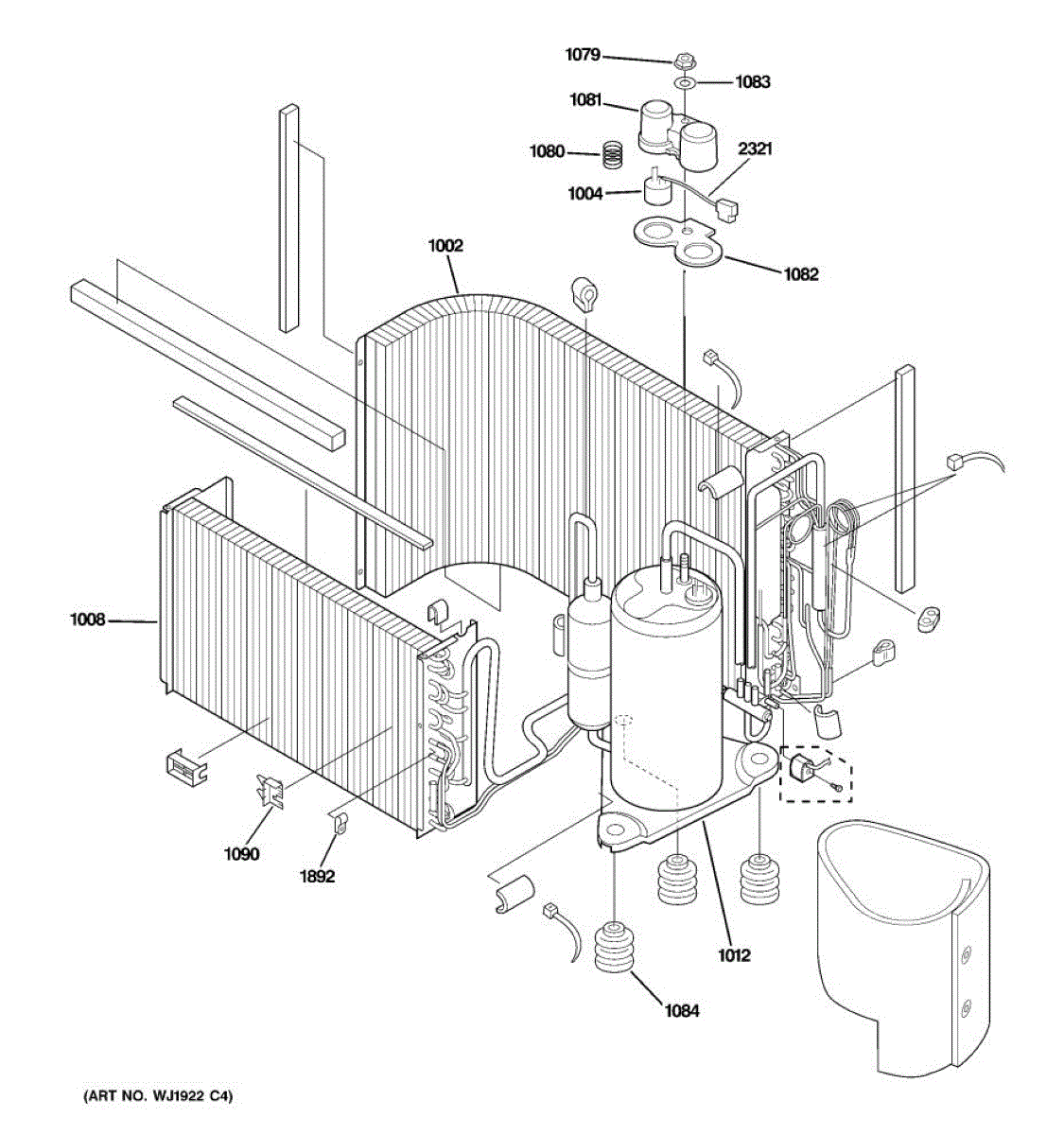 1079
1083
1081
1080
2321
1004
1082
1002
1008
1090
1892
1012
1084
(ART NO. WJ1922 C4)