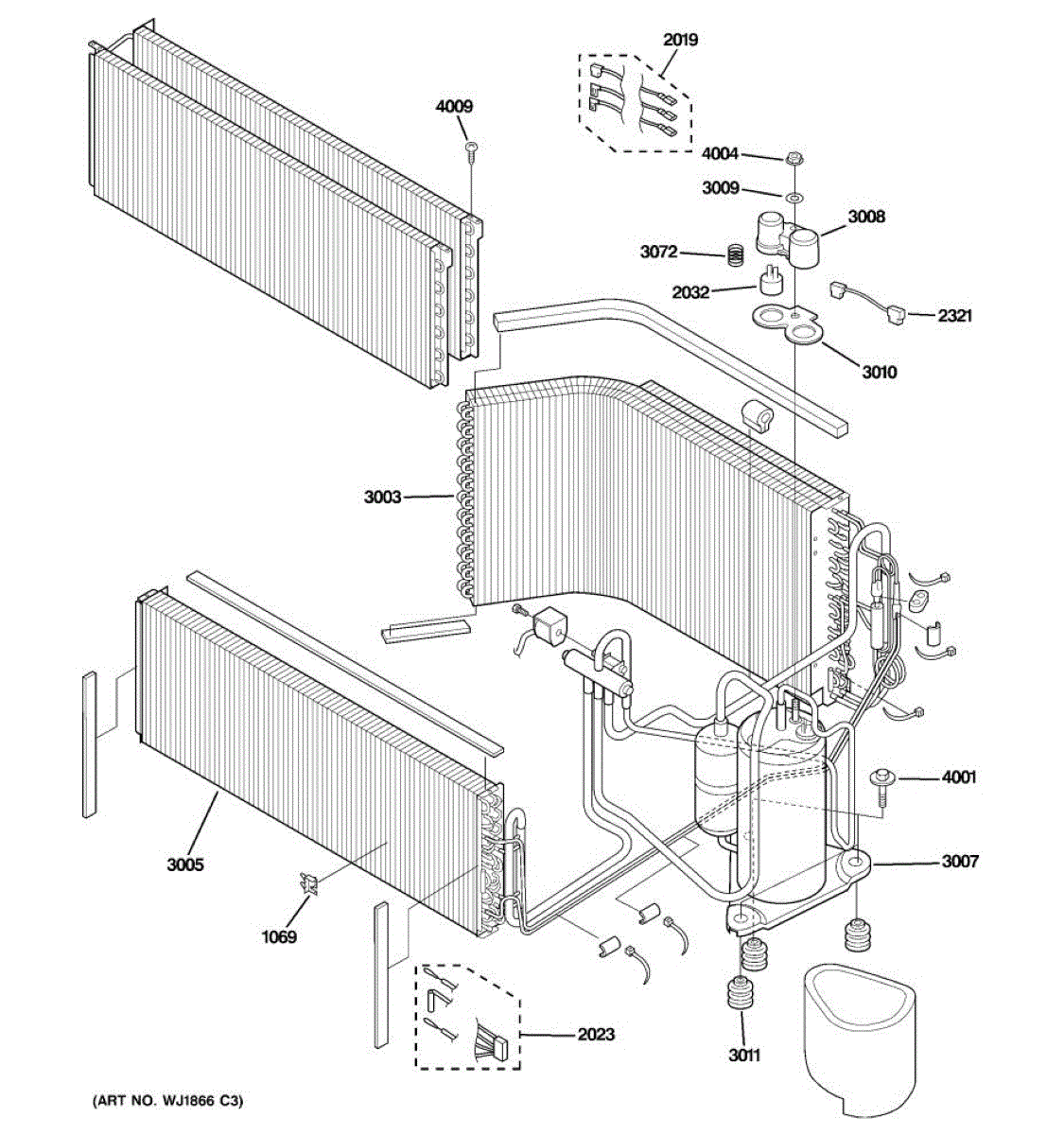 2019
4009
4004
3009
3008
3072
2032
2321
3010
3003
4001
3007
3005
1069
2023
3011
(ART NO. WJ1866 C3)