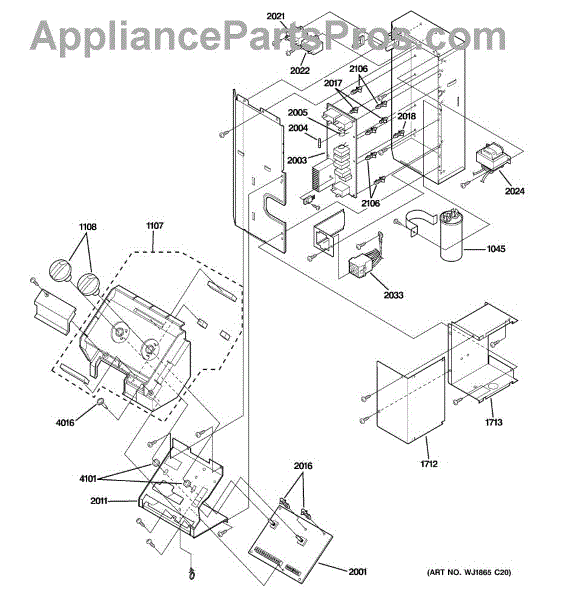 AppliancePartsPros.com

2021
2022
2106
2017
2005
2018
2004
2003
2024
2106
1045
2033
1108
1107
4016
1713
1712
4101
2011
2016
2001
(ART NO. WJ1865 C20)