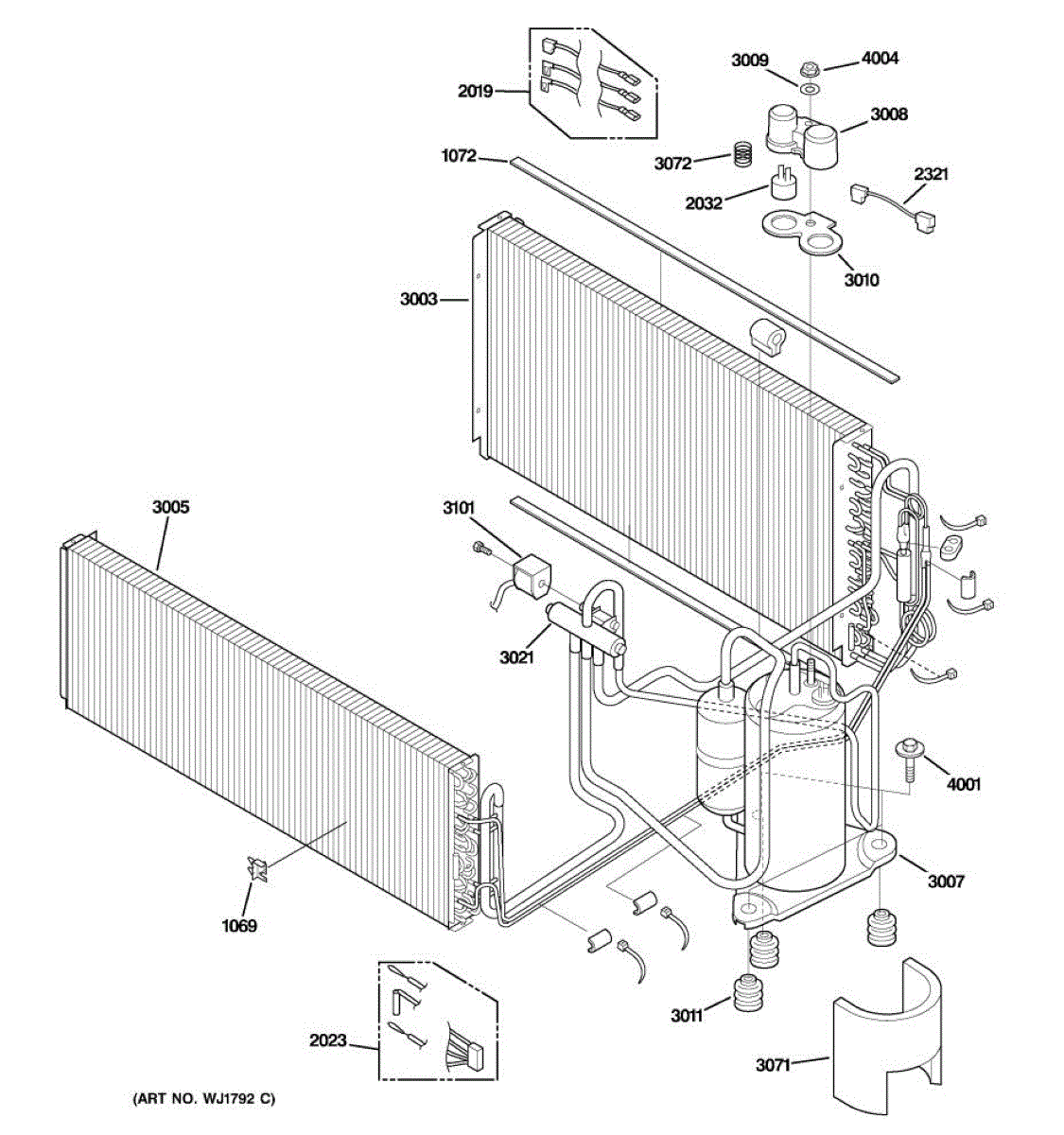 2019
3009
4004
3008
1072
3072
2032
2321
3010
3003
3005
3101
3021
4001
3007
1069
3011
2023
3071
(ART NO. WJ1792 C)