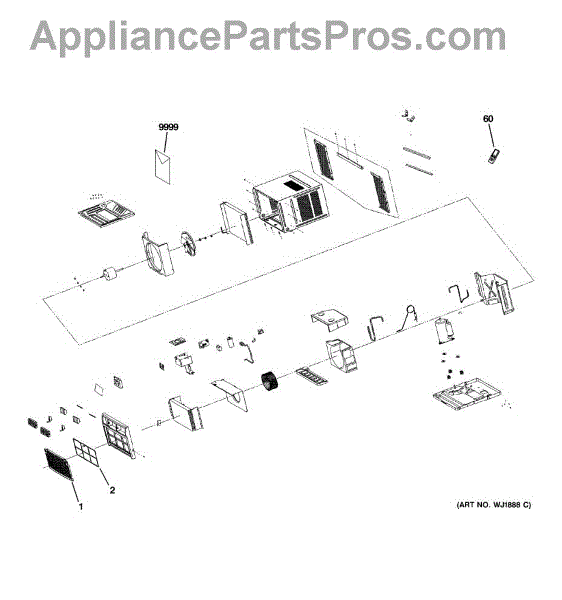 AppliancePartsPros.com

9999

60

2

1

(ART NO. WJ1888 C)