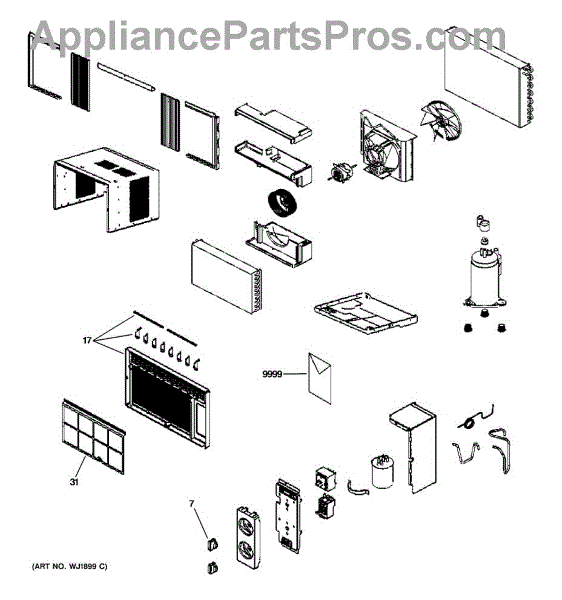 AppliancePartsPros.com

17

9999

31

7

(ART NO. WJ1899 C)