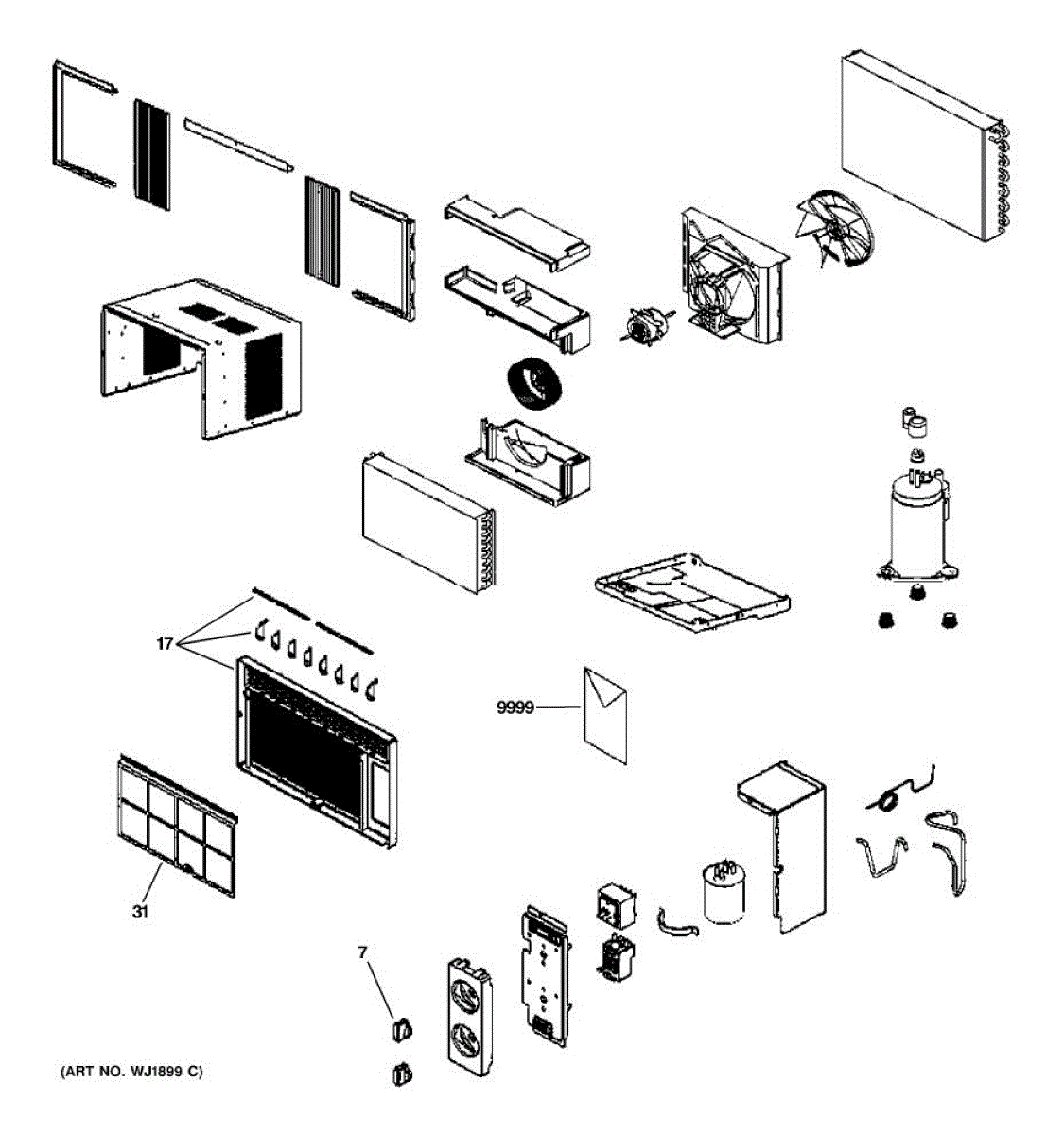 17

9999

31

7

(ART NO. WJ1899 C)