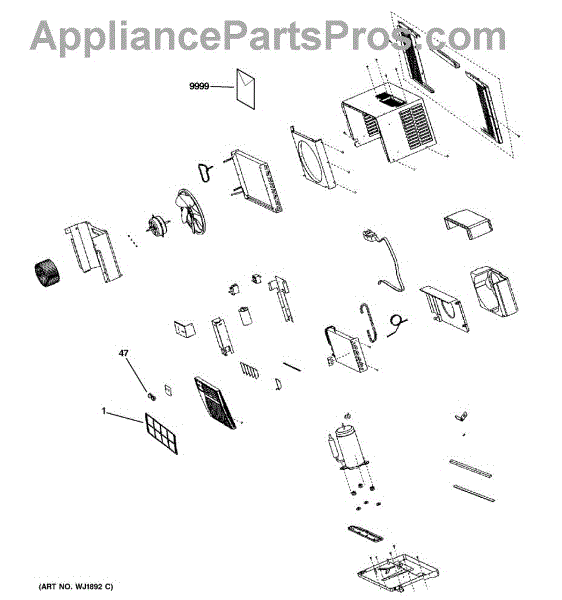 AppliancePartsPros.com

9999

47

1

(ART NO. WJ1892 C)