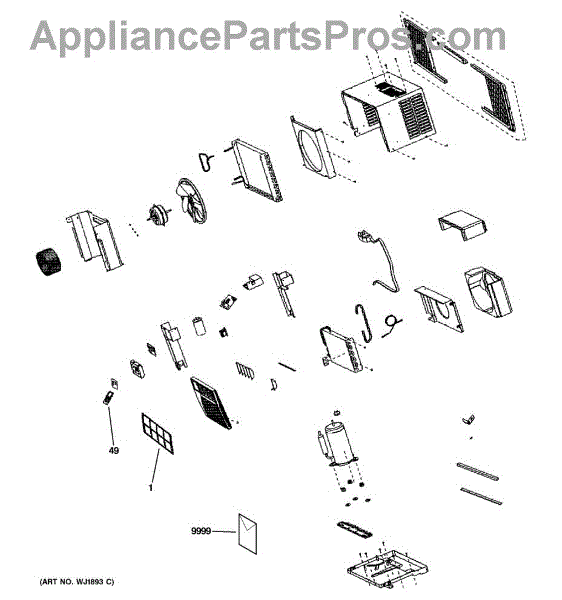 AppliancePartsPros.com

49

1

9999

(ART NO. WJ1893 C)