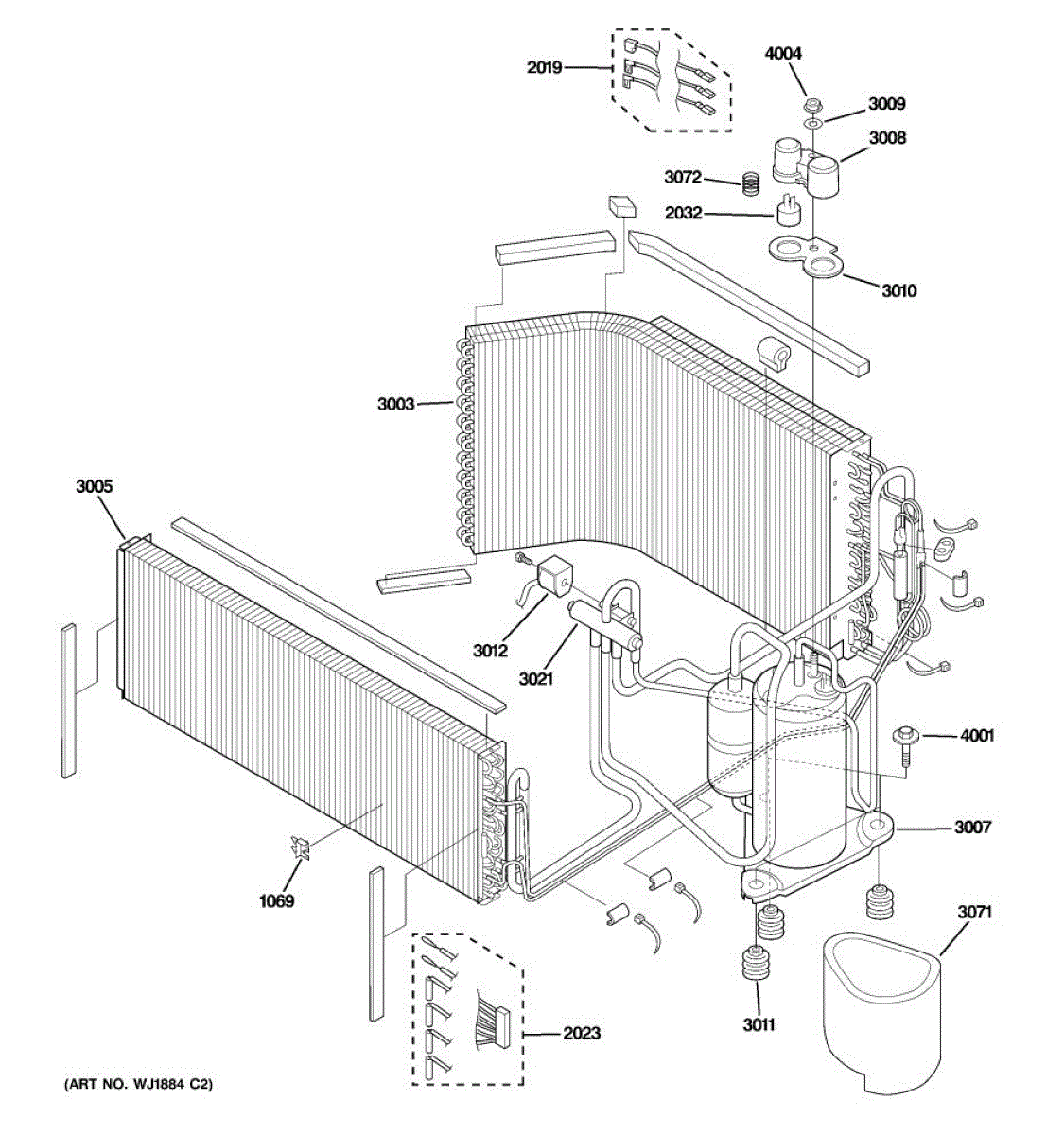 2019
4004
3009
3008
3072
2032
3010
3003
3005
3012
3021
4001
3007
1069
3071
3011
2023
(ART NO. WJ1884 C2)