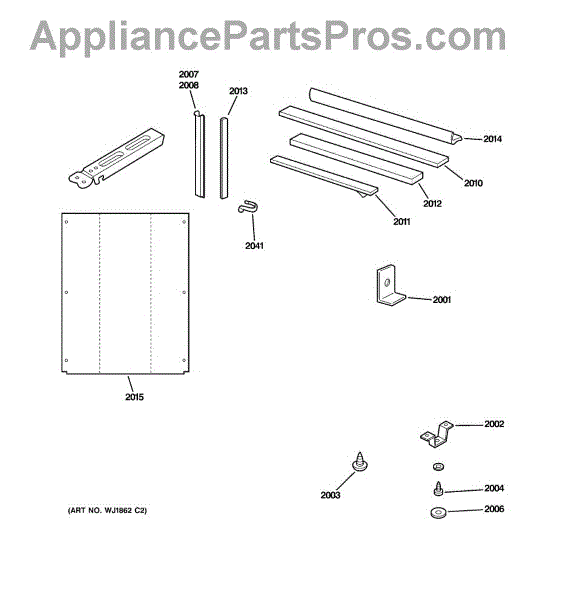 AppliancePartsPros.com

2007
2008
2013
2014
2010
2012
2011
2041
2001
2015
2002
2003
2004
2006
(ART NO. WJ1862 C2)