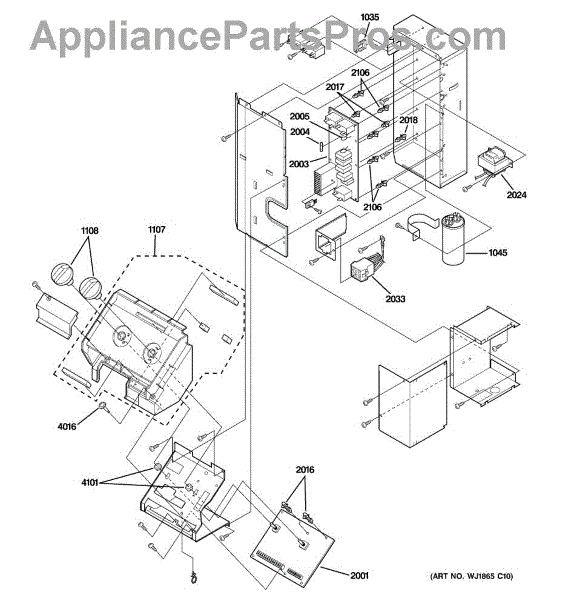 AppliancePartsPros.com

1035
2106
2017
2005
2018
2004
2003
2024
2106
1108
1107
1045
2033
4016
4101
2016
2001
(ART NO. WJ1865 C10)