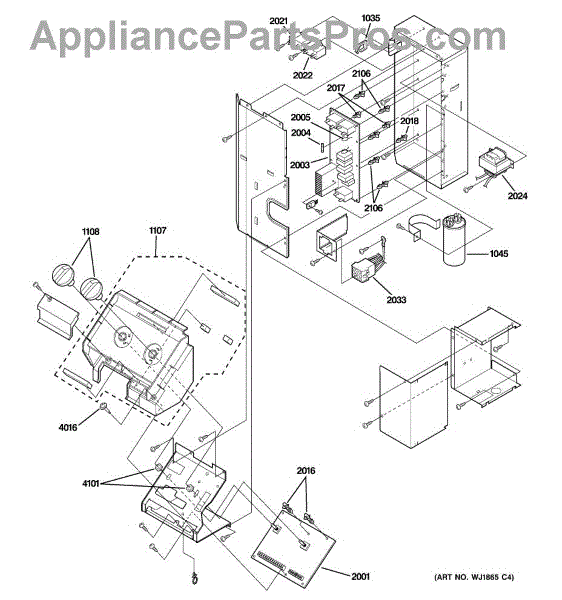 AppliancePartsPros.com

2021
1035
2022
2106
2017
2005
2018
2004
2003
2024
2106
1045
2033
1108
1107
4016
4101
2016
2001
(ART NO. WJ1865 C4)