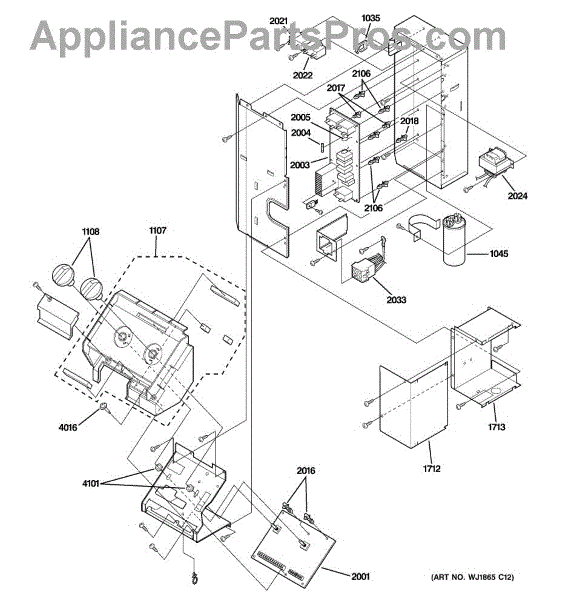 AppliancePartsPros.com

2021
1035
2022
2106
2017
2005
2018
2004
2003
2024
2106
1045
2033
1108
1107
4016
1713
1712
4101
2016
2001
(ART NO. WJ1865 C12)