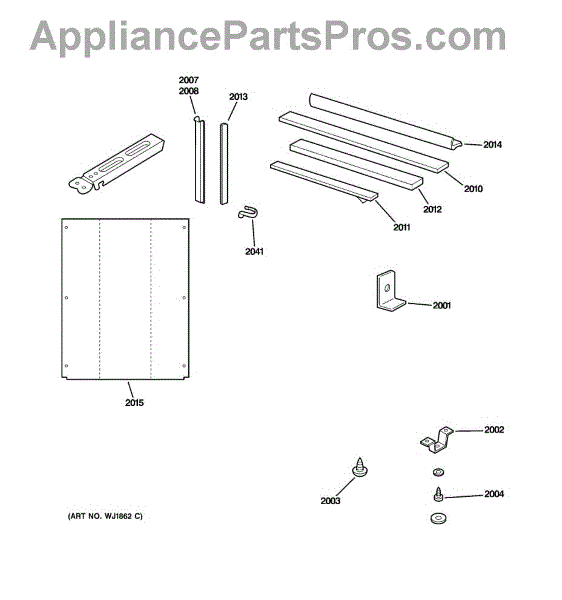 AppliancePartsPros.com

2007
2008
2013
2014
2010
2012
2011
2041
2001
2015
2002
2003
2004
(ART NO. WJ1862 C)