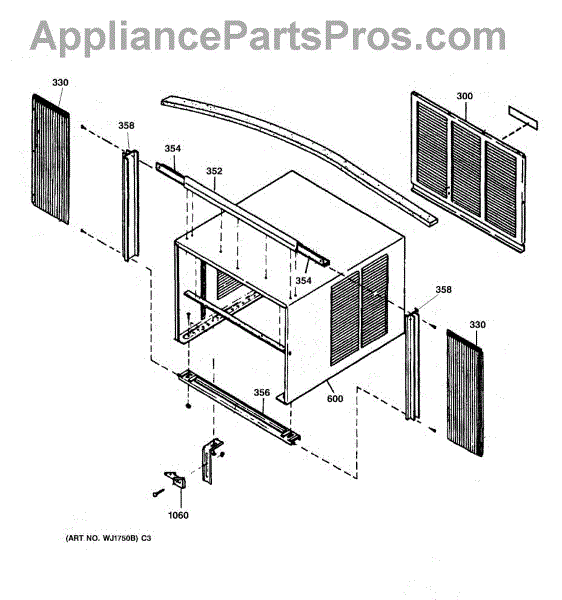 AppliancePartsPros.com

330

358

354

352

300

354

358

330

356

600

1060

(ART NO. WJ1750B) C3