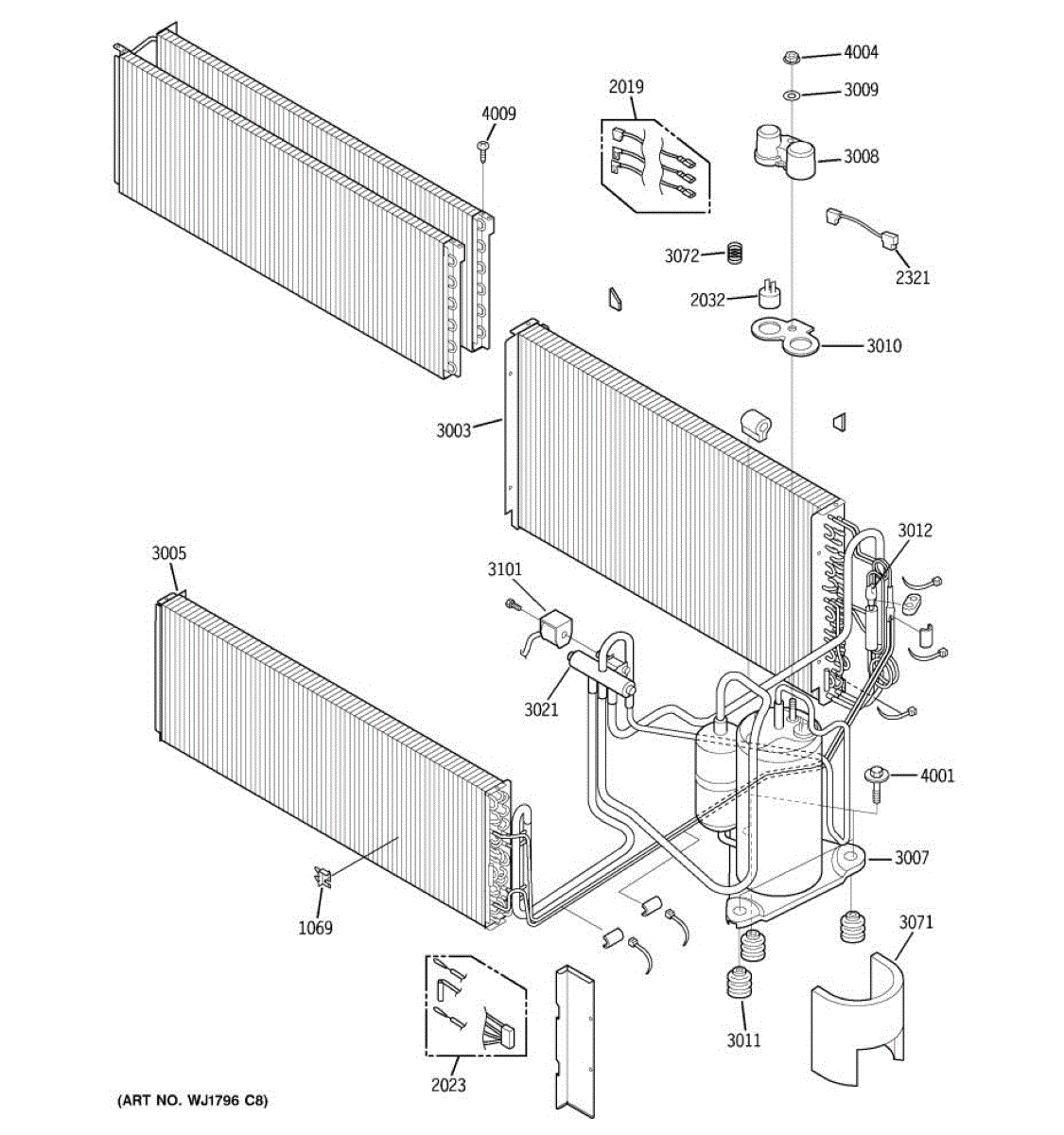 4004
3009
2019
4009
3008
3072
2321
2032
3010
3003
3012
3005
3101
3021
4001
3007
1069
3071
3011
2023
(ART NO. WJ1796 C8)