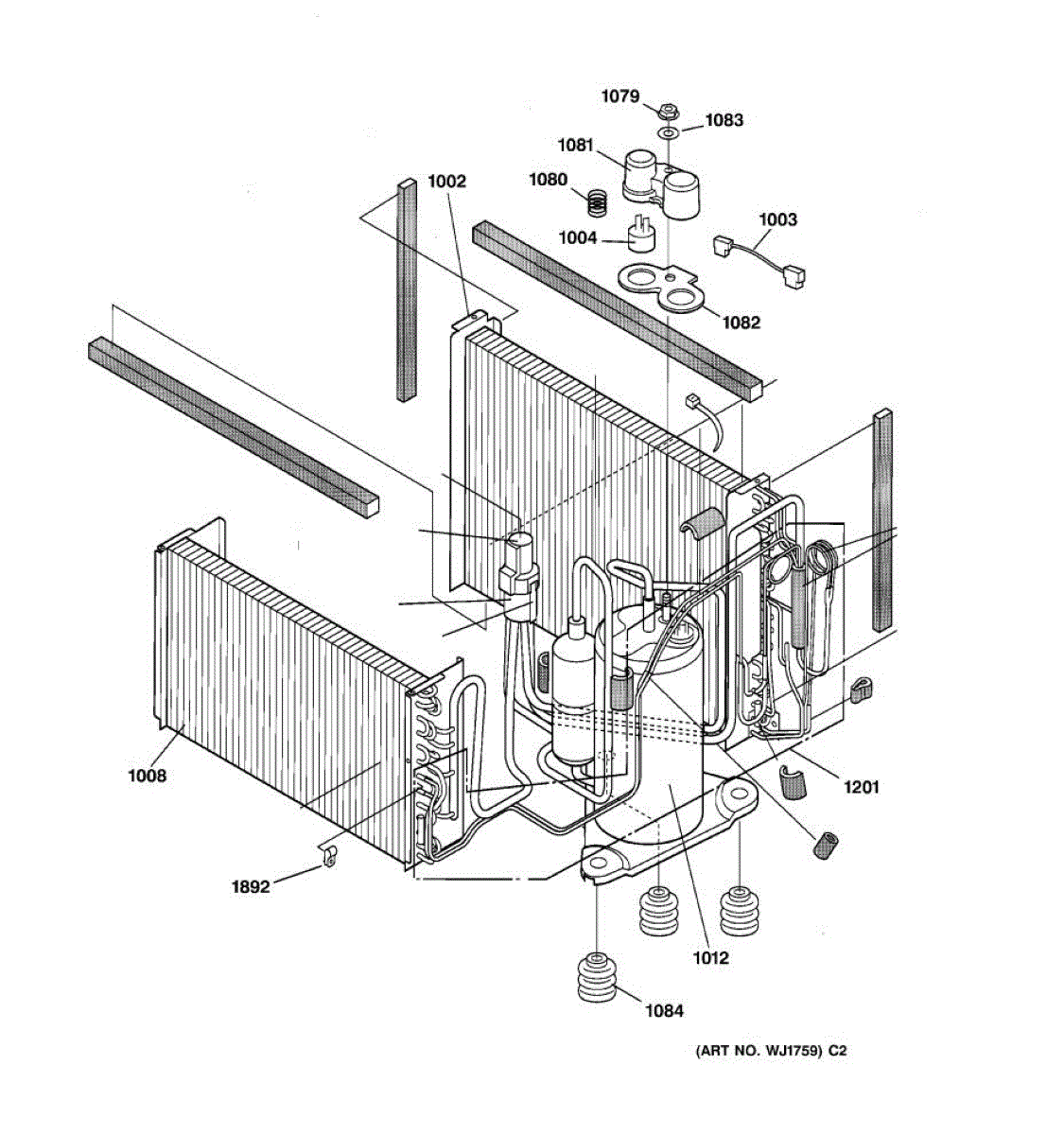 1079
1083
1081
1080
1002
1004
1003
1082
1008
1201
1892
1012
1084
(ART NO. WJ1759) C2