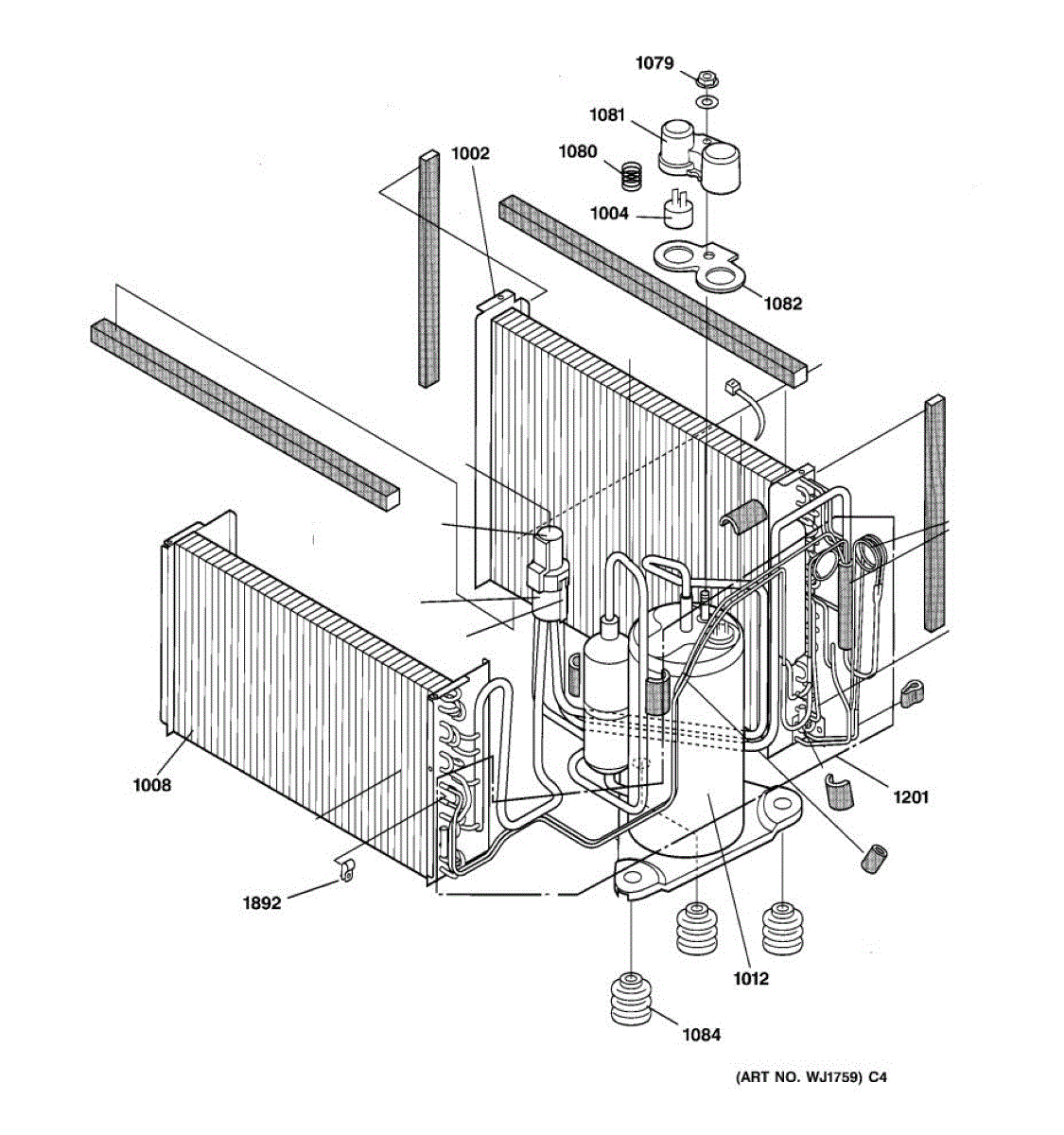 1079
1081
1080
1002
1004
1082
1008
1201
1892
1012
1084
(ART NO. WJ1759) C4