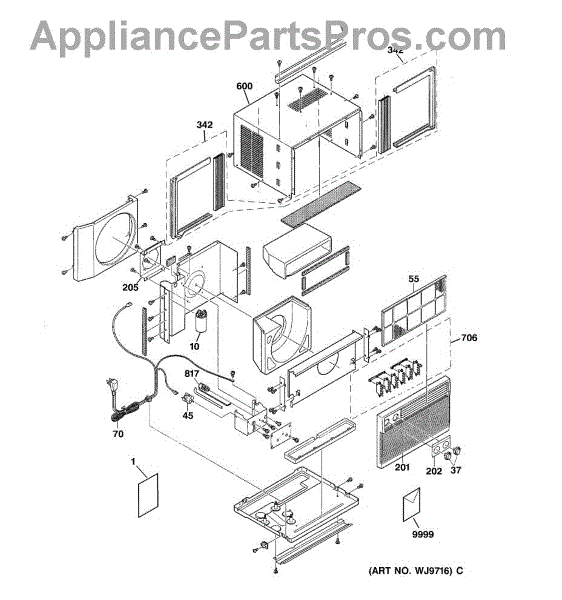 AppliancePartsPros.com

342
600
342
205
55
706
10
817
45
70
1
201
202
37
9999

(ART NO. WJ9716) C