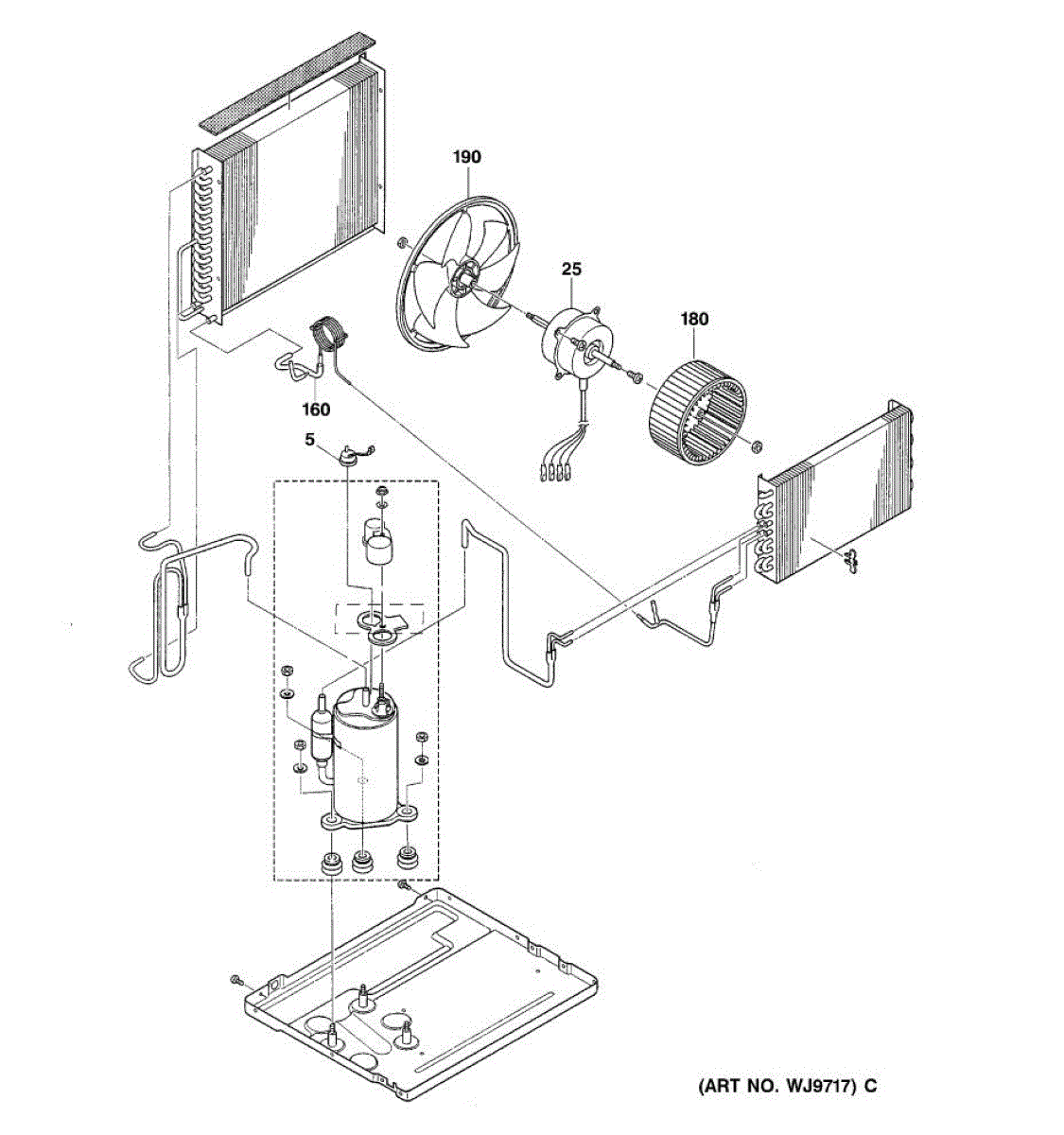 190

25

180

160

5

(ART NO. WJ9717) C