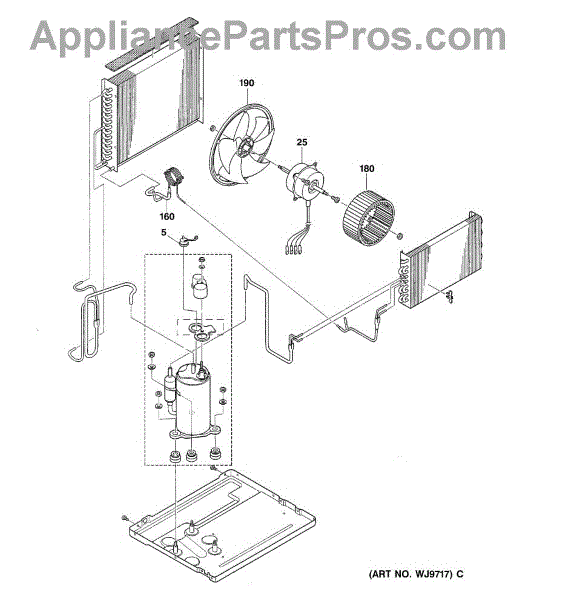 AppliancePartsPros.com

190

25

180

160

5

(ART NO. WJ9717) C