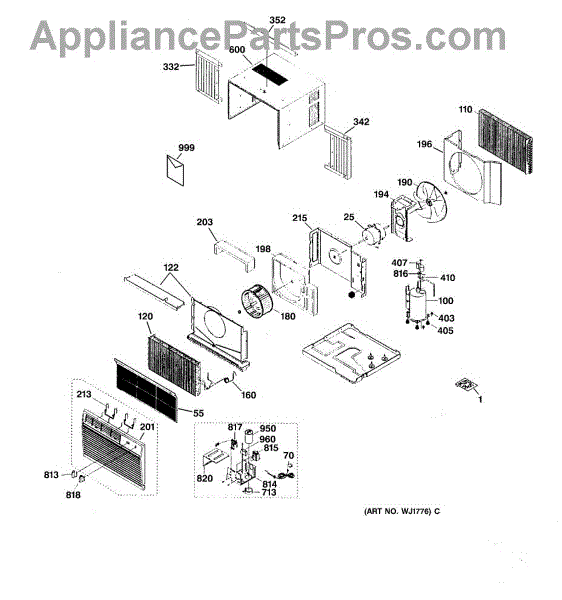 AppliancePartsPros.com

352
600
332
342
110
196
999
190
194
203
215
25
198
407
816
410
122
100
180
403
405
120
160
1
213
55
201
817
950
960
815
70
813
820
814
713
818

(ART NO. WJ1776) C