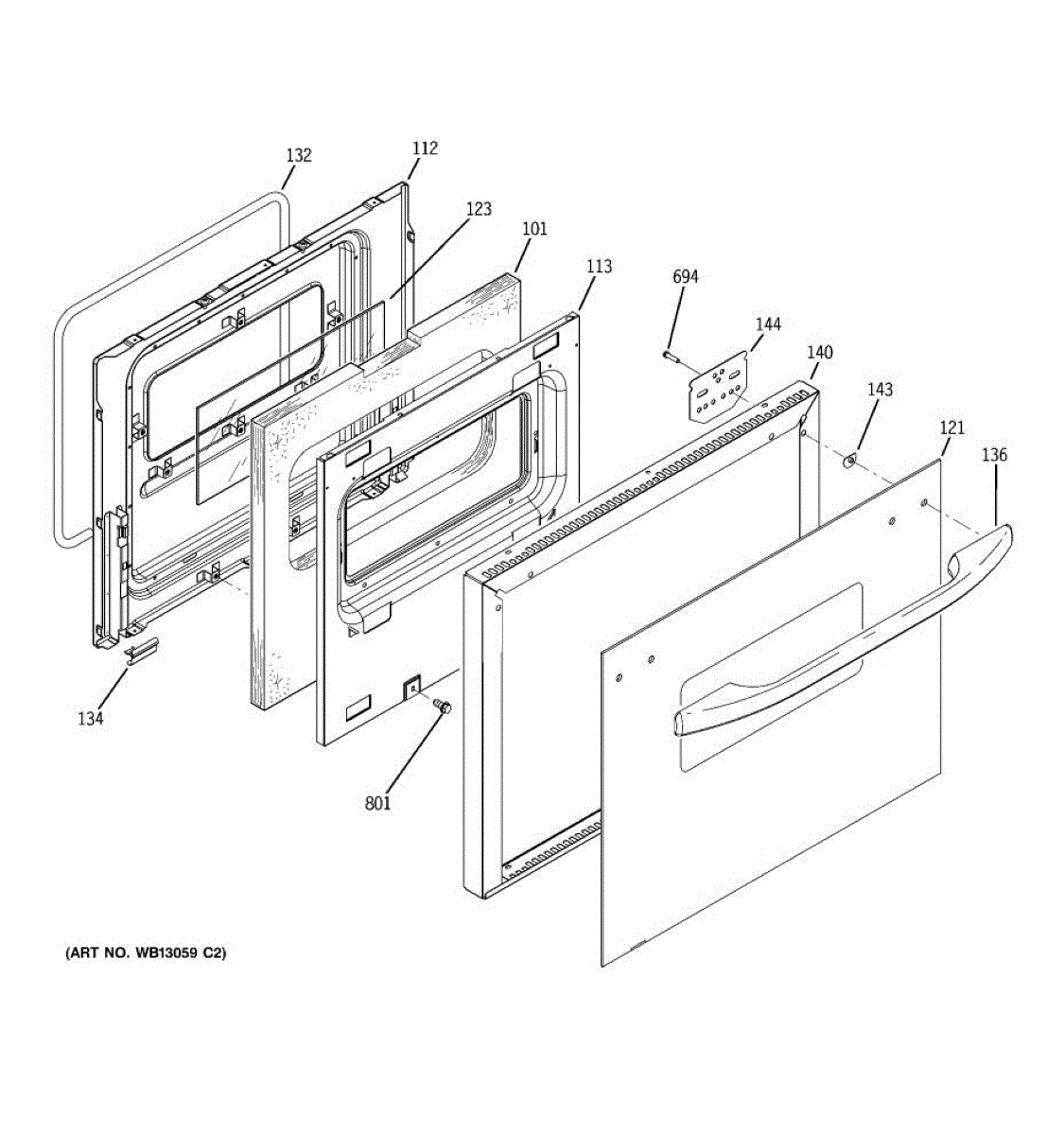 132
112
123
101
113
694
144
140
143
121
136
134
801
(ART NO. WB13059 C2)