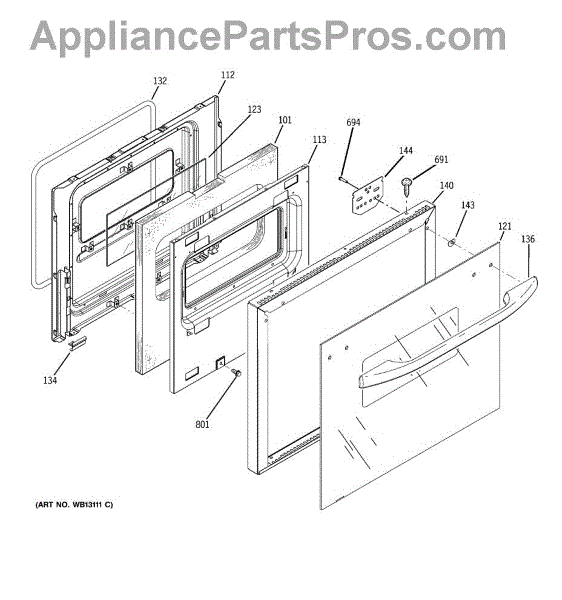 AppliancePartsPros.com

132
112
123
101
113
694
144
691
140
143
121
136
134
801

(ART NO. WB13111 C)