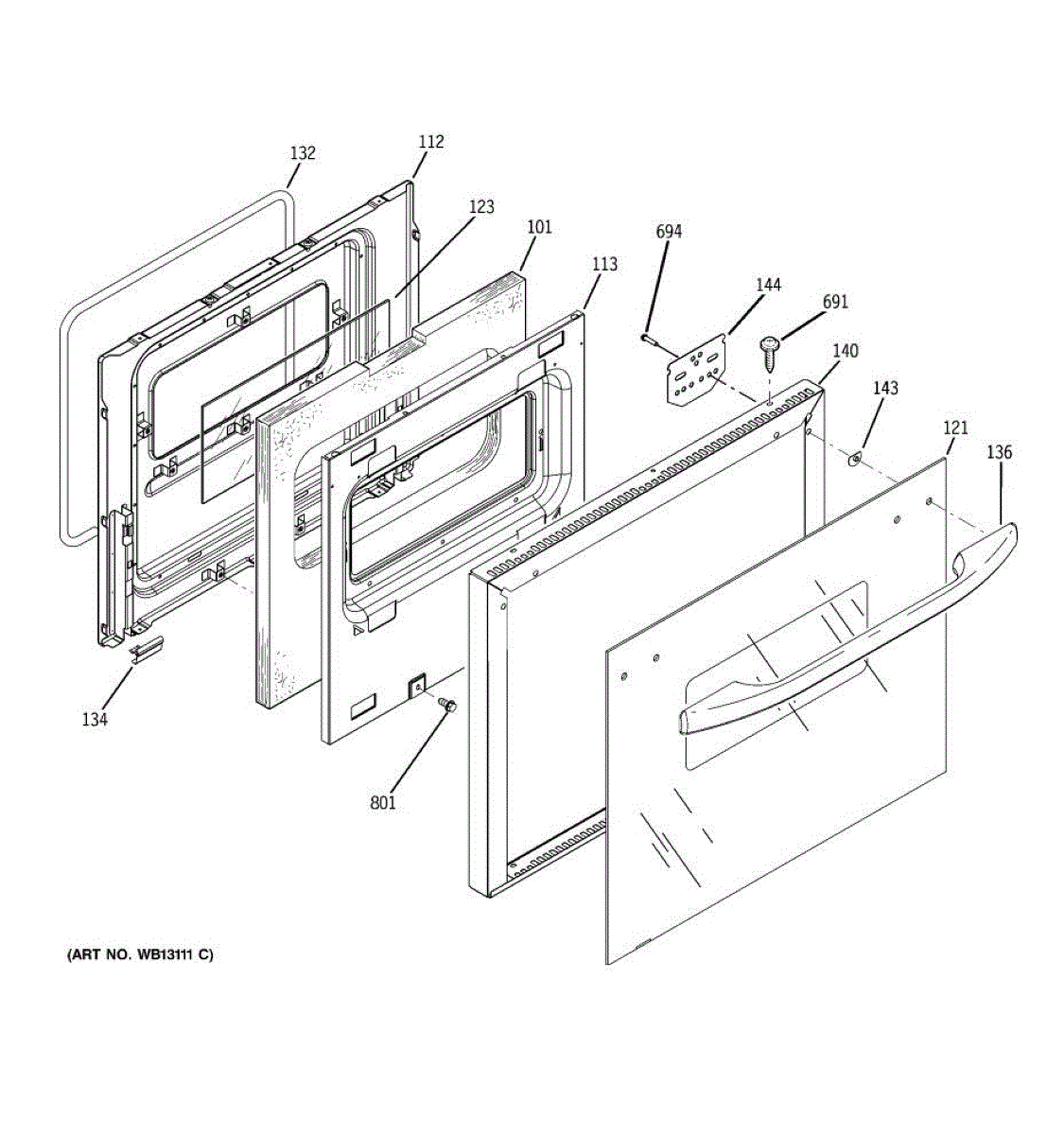 132
112
123
101
113
694
144
691
140
143
121
136
134
801
(ART NO. WB13111 C)