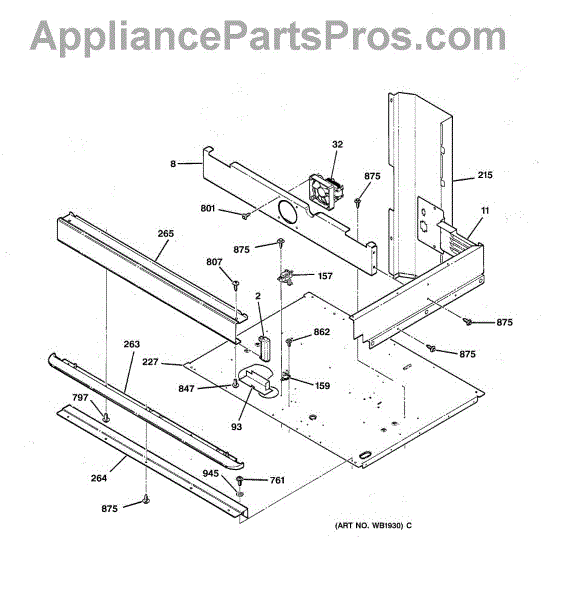 AppliancePartsPros.com

32
8
875
215
801
11
265
875
807
157
2
875
862
875
263
227
847
159
797
93
264
945
761
875

(ART NO. WB1930) C