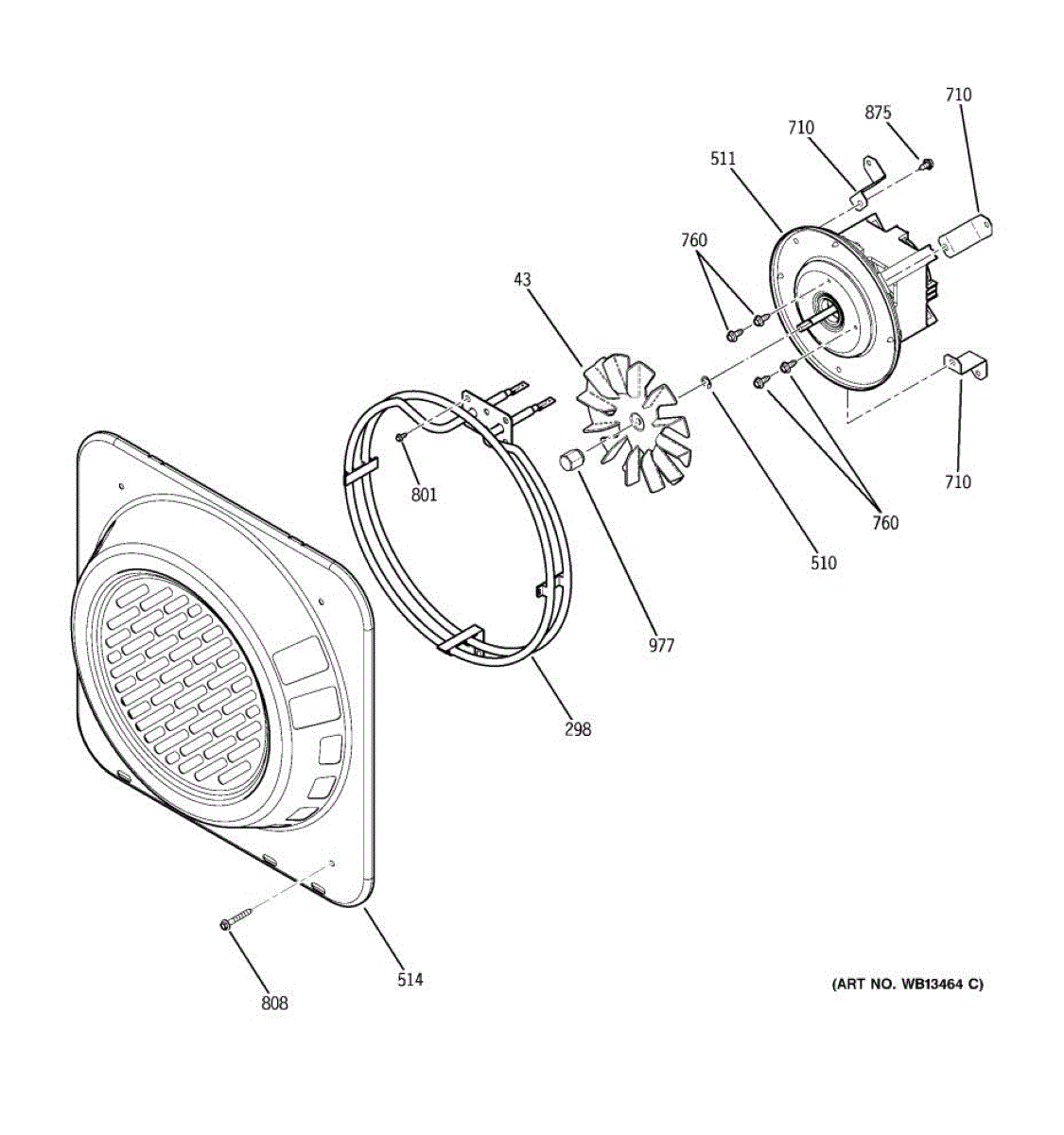 710
875
710
511
760
43
801
710
760
510
977
298
514
808
(ART NO. WB13464 C)