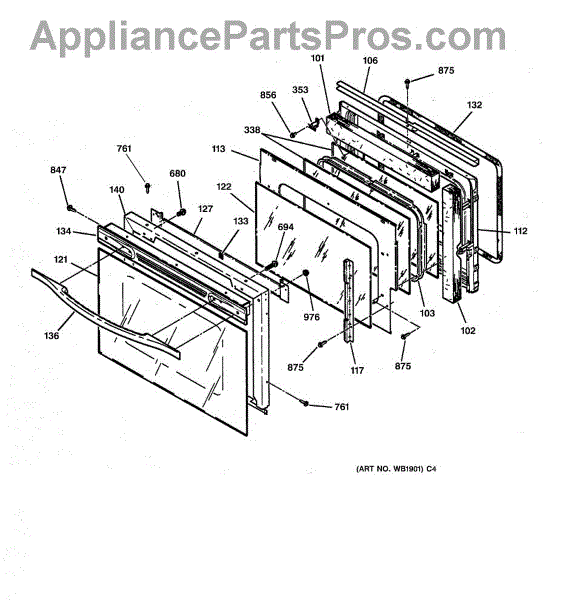 AppliancePartsPros.com

101
106
875
856
353
132
338
113
761
847
680
140
122
127
133
694
134
112
121
976
103
136
102
875
117
875
761

(ART NO. WB1901) C4