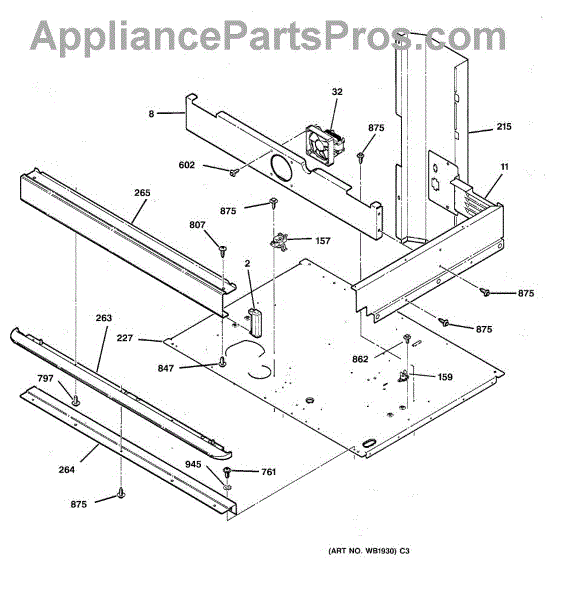 AppliancePartsPros.com

32
8
875
215
602
11
265
875
807
157
2
875
263
227
875
862
847
159
797
264
945
761
875

(ART NO. WB1930) C3