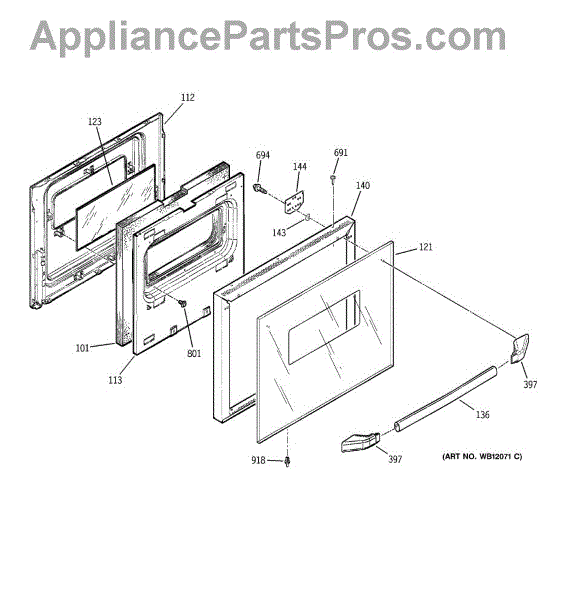 AppliancePartsPros.com

112
123
694
144
691
140
143
121
101
801
113
397
136
397
918
(ART NO. WB12071 C)