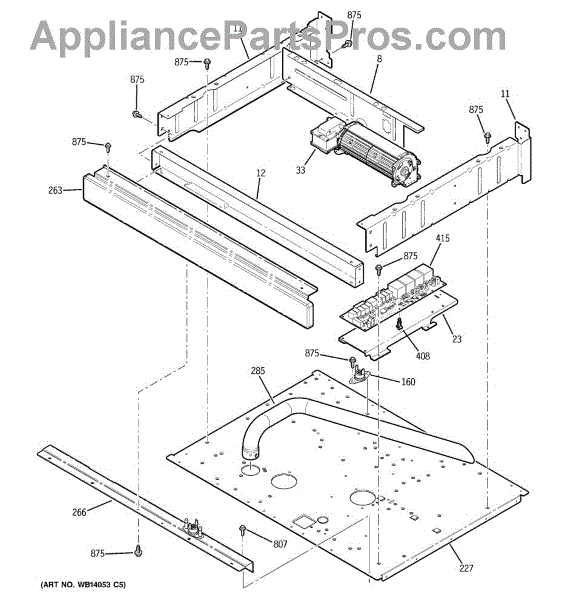 AppliancePartsPros.com

875
11
875
8
875
11
875
875
33
12
263
415
875
23
408
875
285
160
266
807
875
227
(ART NO. WB14053 C5)