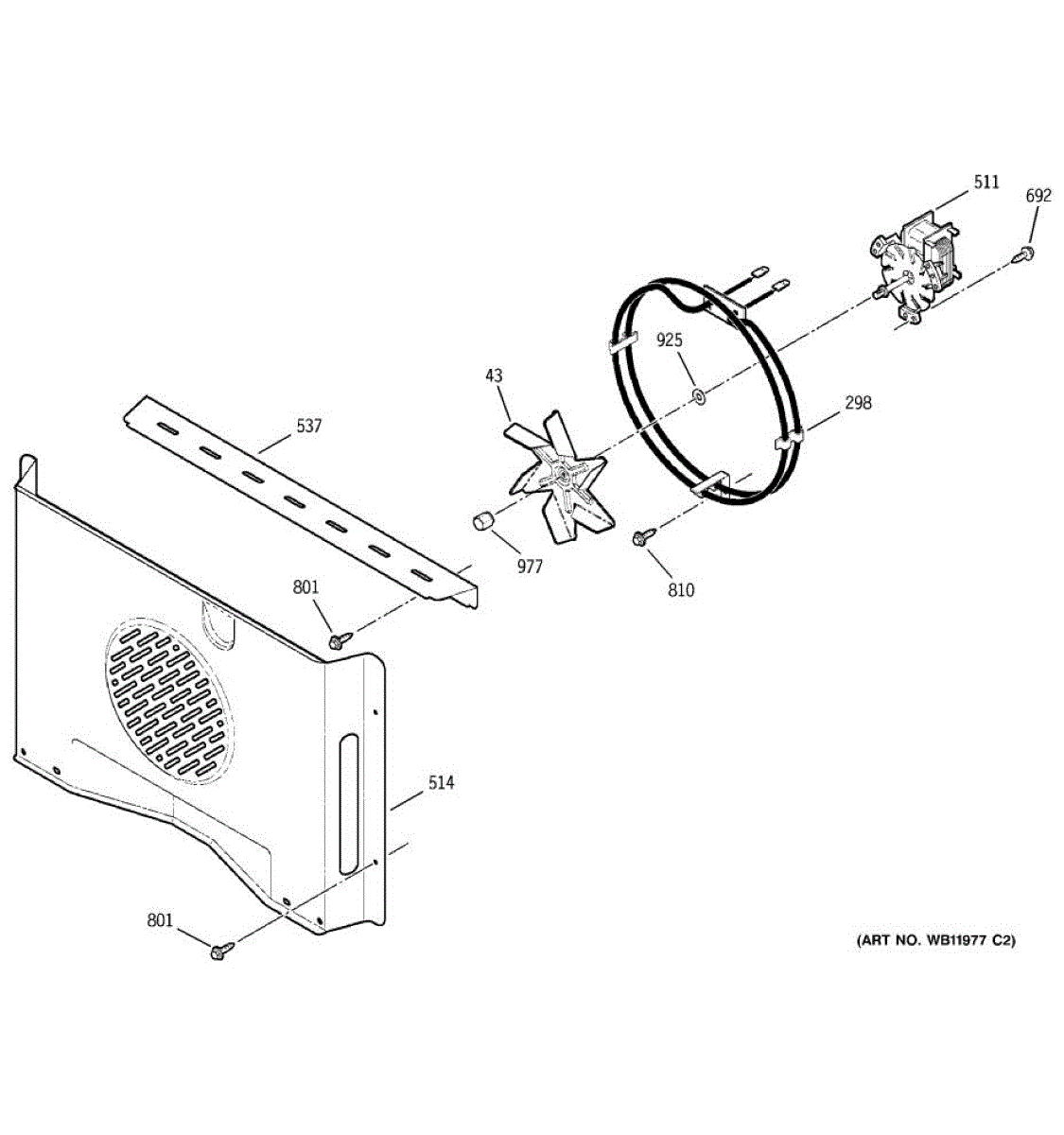 511
692
925
43
298
537
977
810
801
514
801
(ART NO. WB11977 C2)