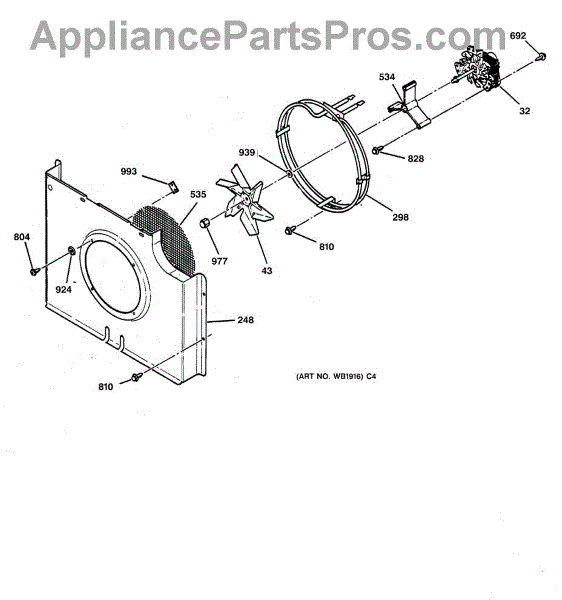 AppliancePartsPros.com

692

534

32

828

939

993

535

298

804

810

977

43

924

248

810

(ART NO. WB1916) C4