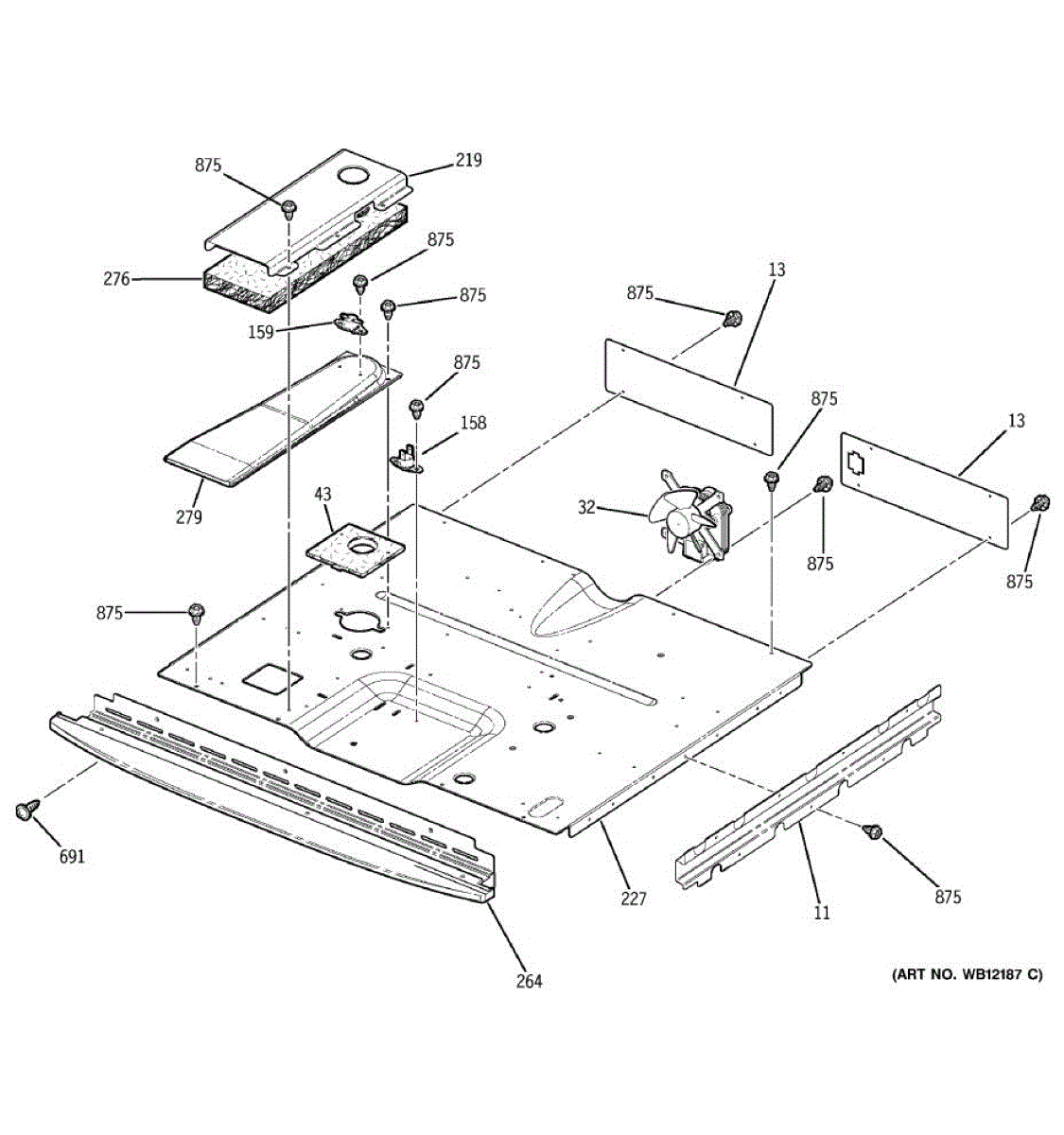 875
219
875
276
875
159
875
13
875
158
875
13
279
43
32
875
875
875
691
227
11
875
264
(ART NO. WB12187 C)