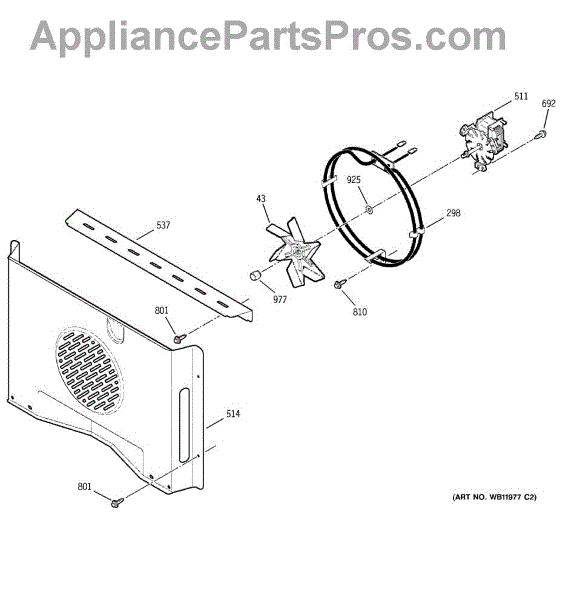 AppliancePartsPros.com

511
692
925
43
298
537
977
810
801
514
801
(ART NO. WB11977 C2)