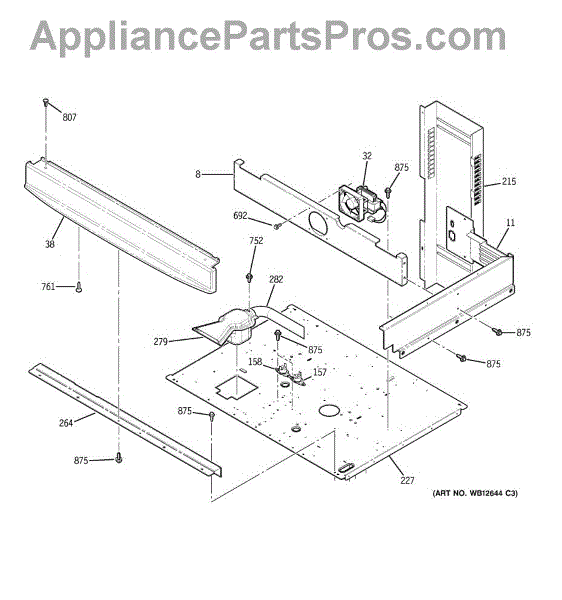 AppliancePartsPros.com

807
8
32
875
215
692
11
38
752
761
282
279
875
875
875
158
157
264
875
875
227
(ART NO. WB12644 C3)