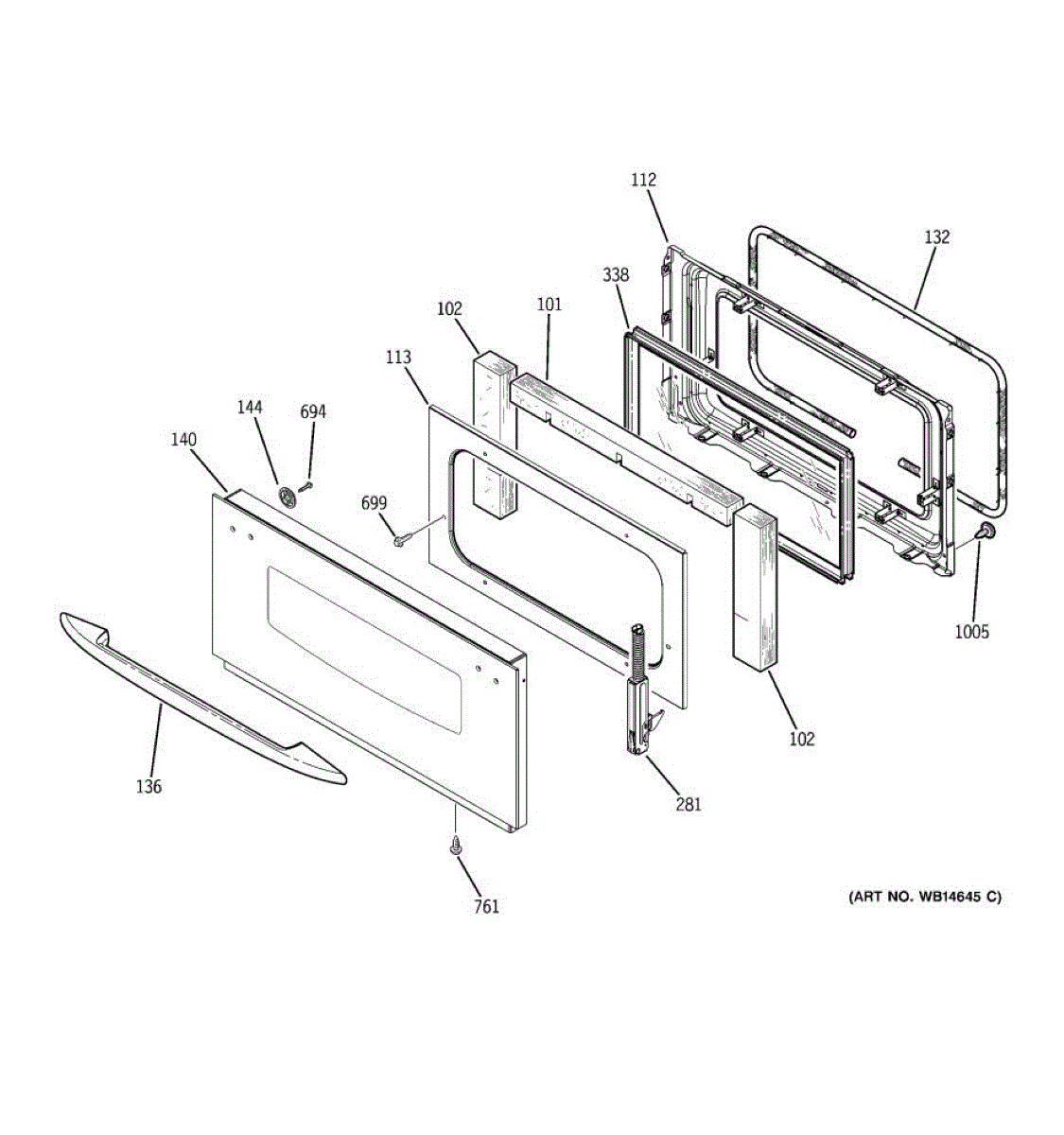 112
132
338
102
101
113
144
694
140
699
1005
102
136
281
761
(ART NO. WB14645 C)