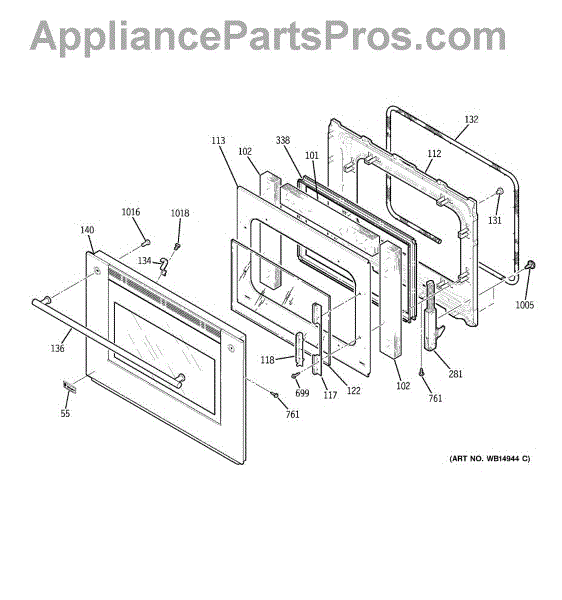 AppliancePartsPros.com

132
113
102
338
101
112
131
1016
1018
140
134
1005
136
118
699
117
122
102
281
761
55
761

(ART NO. WB14944 C)