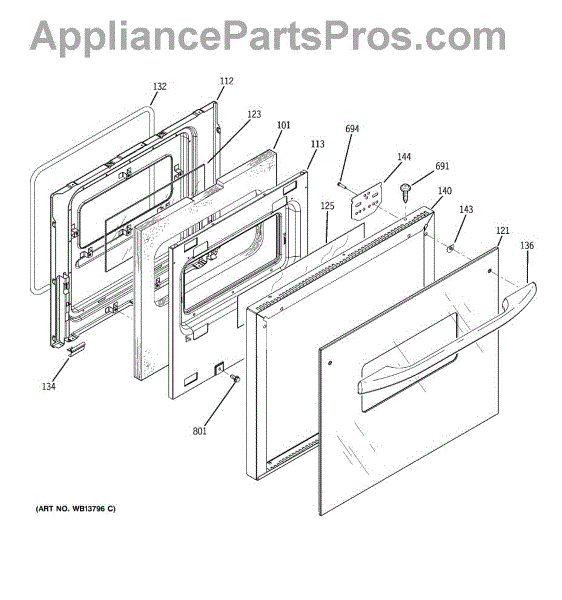 AppliancePartsPros.com

132
112
123
101
113
694
144
691
140
125
143
121
136
134
801

(ART NO. WB13796 C)