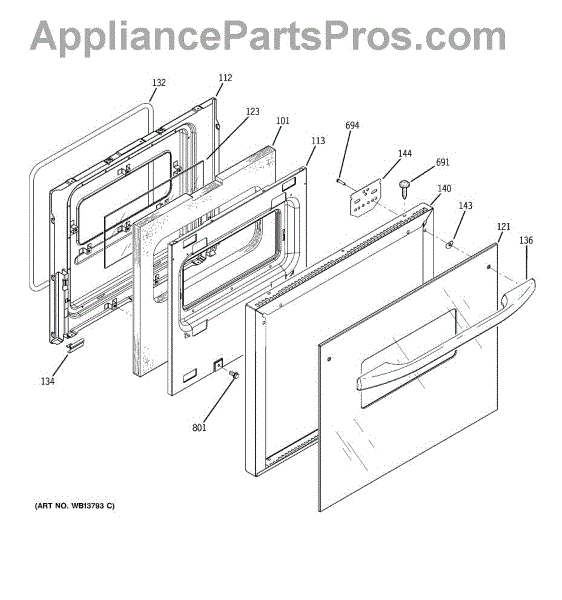 AppliancePartsPros.com

132
112
123
101
113
694
144
691
140
143
121
136
134
801

(ART NO. WB13793 C)