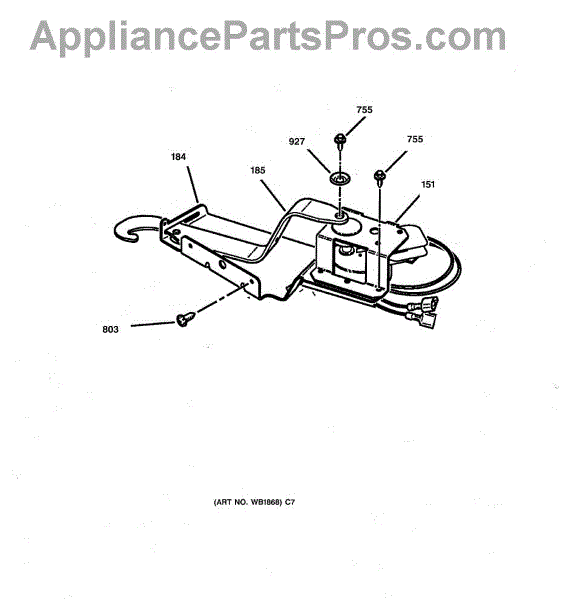 AppliancePartsPros.com

755
927
755
184
185
151
803

(ART NO. WB1868) C7